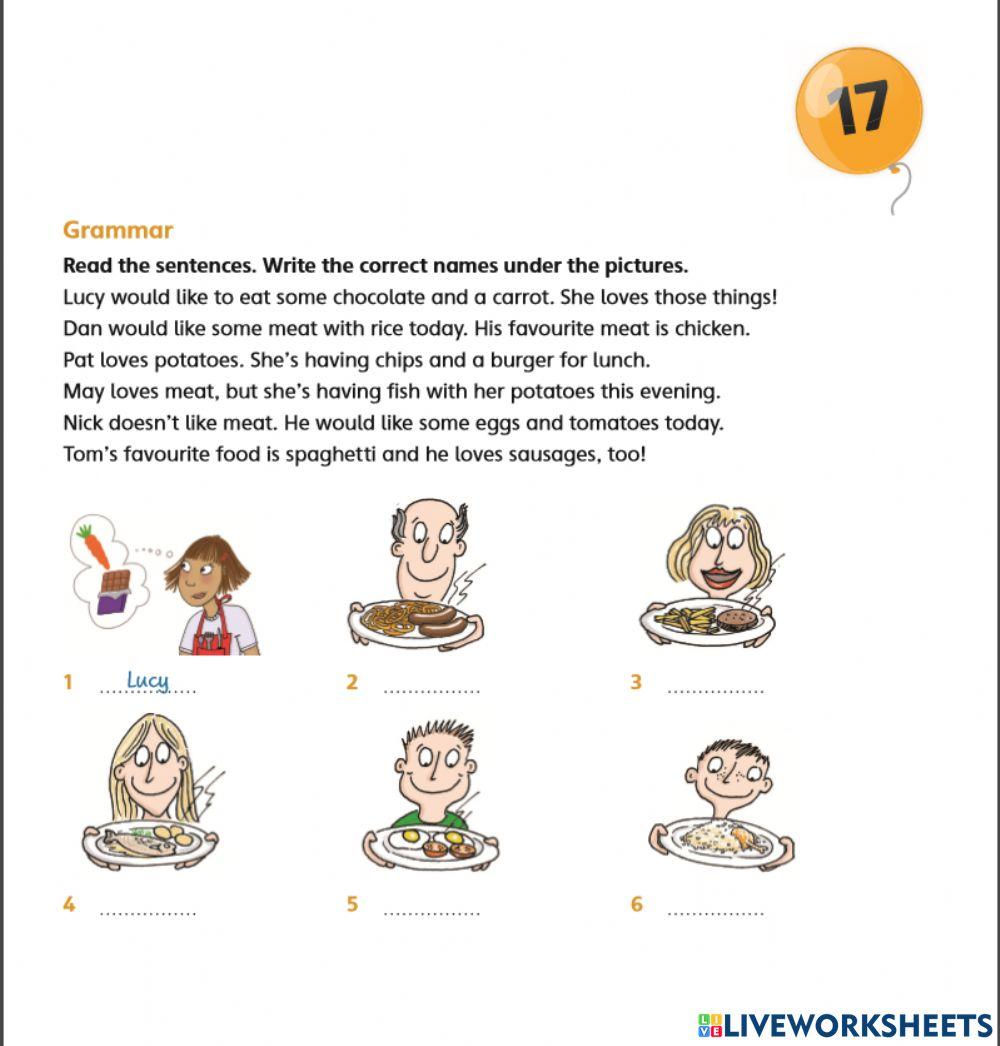 17

Grammar

Read the sentences. Write the correct names under the pictures.

Lucy would like to eat some chocolate and a carrot. She loves those things!
Dan would like some meat with rice today. His favourite meat is chicken.
Pat loves potatoes. She's having chips and a burger for lunch.
May loves meat, but she's having fish with her potatoes this evening.
Nick doesn't like meat. He would like some eggs and tomatoes today.
Tom's favourite food is spaghetti and he loves sausages, too!

1 Lucy

2 ................

3 ................

4 ................

5 ................

6 ................

LIVEWORKSHEETS