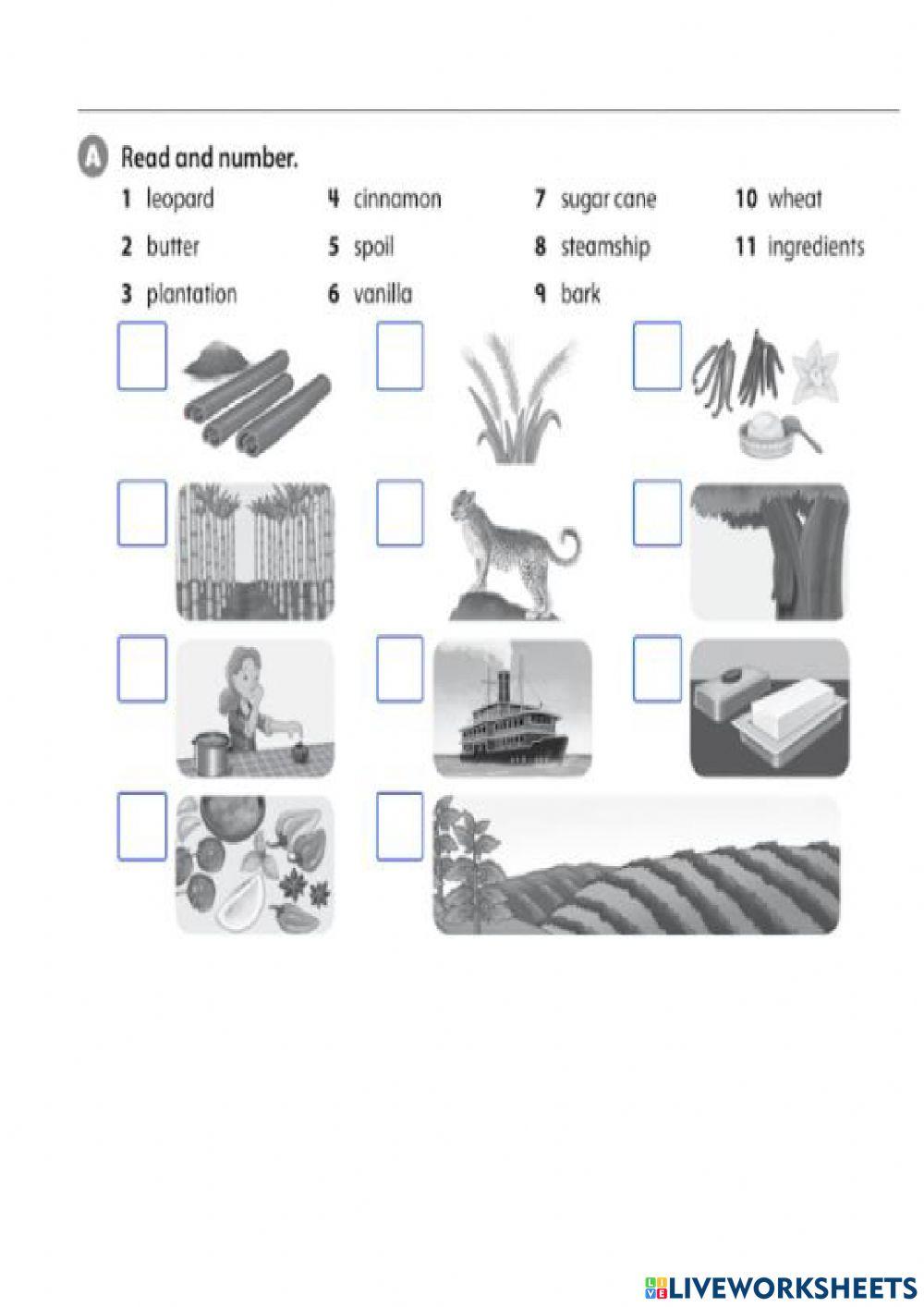 A Read and number.

1 leopard
2 butter
3 plantation

4 cinnamon
5 spoil
6 vanilla

7 sugar cane
8 steamship
9 bark

10 wheat
11 ingredients

LIVEWORKSHEETS