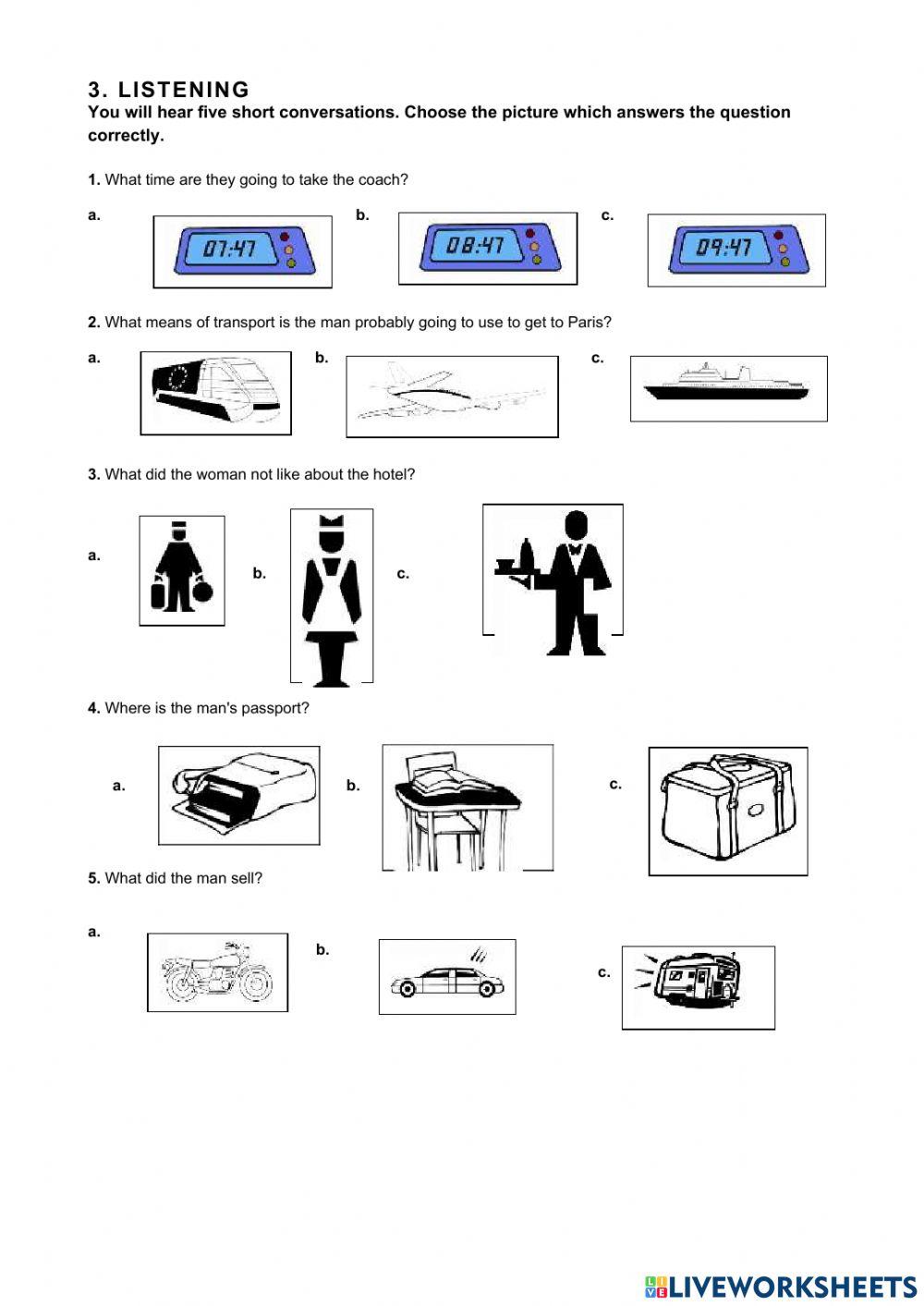 3. LISTENING
You will hear five short conversations. Choose the picture which answers the question correctly.

1. What time are they going to take the coach?

a. 07:47 b. 08:47 c. 09:47

2. What means of transport is the man probably going to use to get to Paris?

a. b. c.

3. What did the woman not like about the hotel?

a. b. c.

4. Where is the man's passport?

a. b. c.

5. What did the man sell?

a. b. c.

LIVEWORKSHEETS