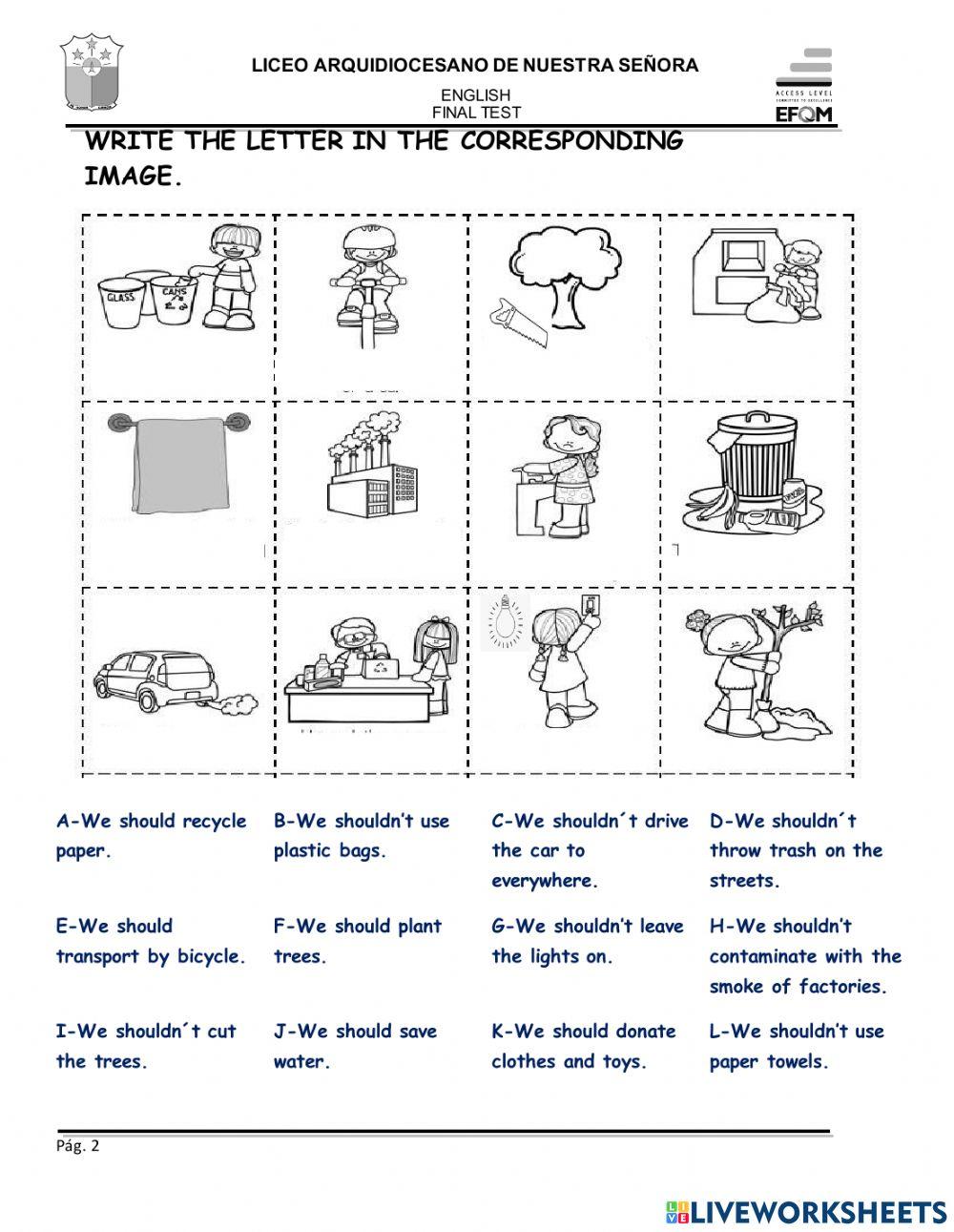 LICEO ARQUIDIOCESANO DE NUESTRA SEÑORA

ENGLISH
FINAL TEST

ACCESS LEVEL
EFQM

WRITE THE LETTER IN THE CORRESPONDING IMAGE.

GLASS CANS

A-We should recycle paper.

B-We shouldn't use plastic bags.

C-We shouldn´t drive the car to everywhere.

D-We shouldn´t throw trash on the streets.

E-We should transport by bicycle.

F-We should plant trees.

G-We shouldn't leave the lights on.

H-We shouldn't contaminate with the smoke of factories.

I-We shouldn´t cut the trees.

J-We should save water.

K-We should donate clothes and toys.

L-We shouldn't use paper towels.

Pág. 2

LIVEWORKSHEETS