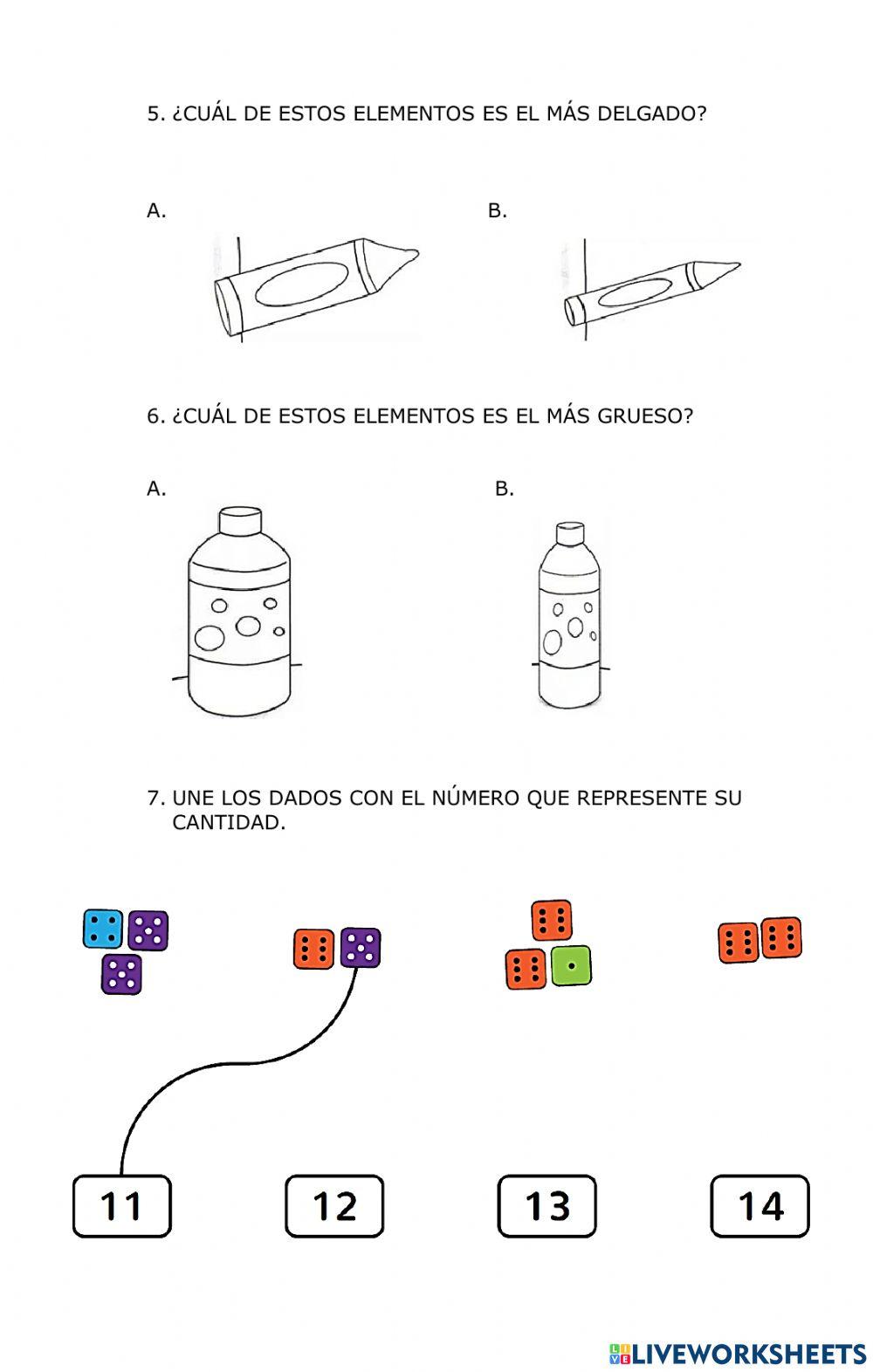 5. ¿CUÁL DE ESTOS ELEMENTOS ES EL MÁS DELGADO?

A.

B.

6. ¿CUÁL DE ESTOS ELEMENTOS ES EL MÁS GRUESO?

A.

B.

7. UNE LOS DADOS CON EL NÚMERO QUE REPRESENTE SU CANTIDAD.

11

12

13

14

LIVEWORKSHEETS