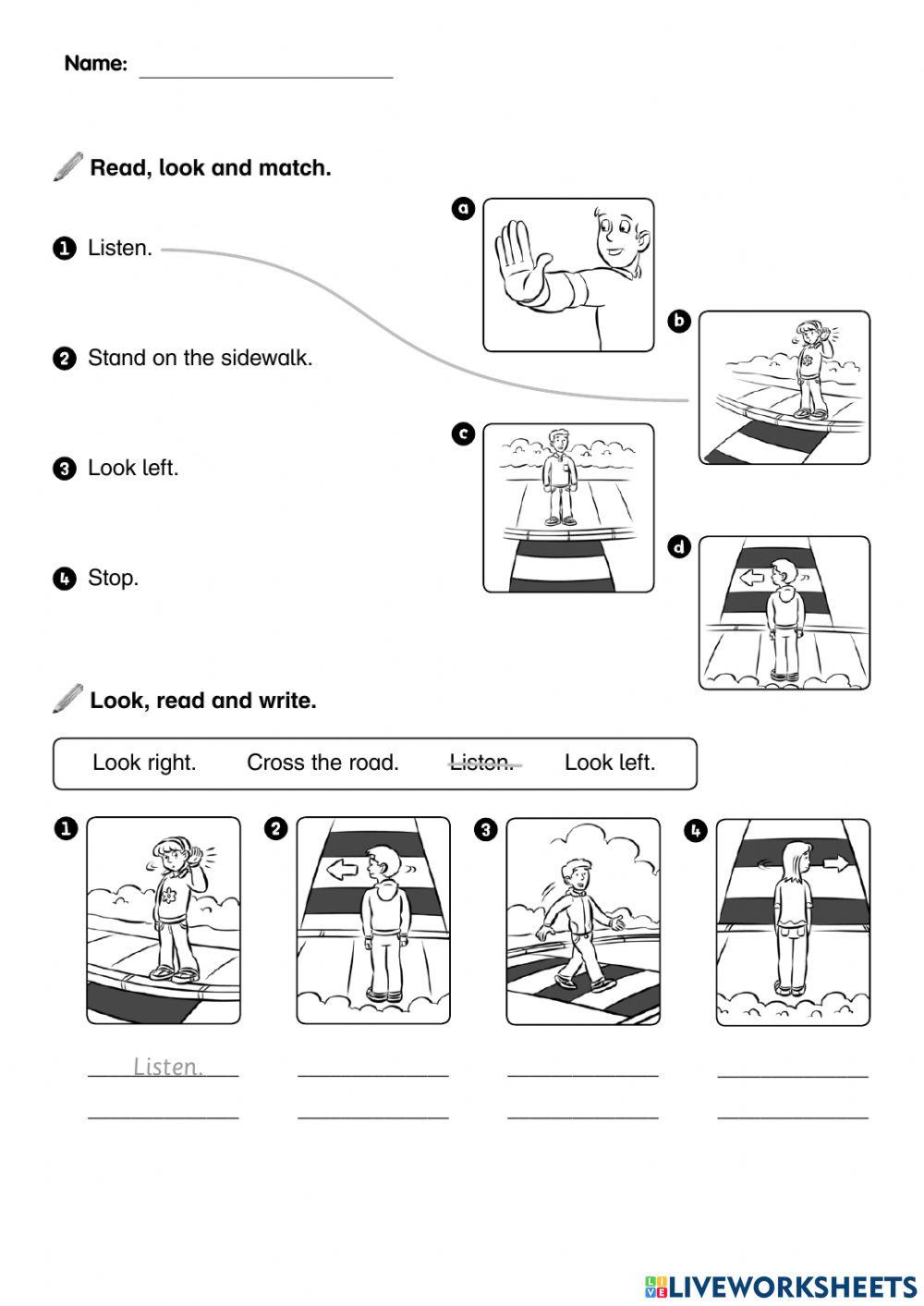 Name: ______________________

Read, look and match.

1 Listen.

2 Stand on the sidewalk.

3 Look left.

4 Stop.

a

b

c

d

Look, read and write.

Look right. Cross the road. ~~Listen.~~ Look left.

1 2 3 4

Listen.

LIVEWORKSHEETS