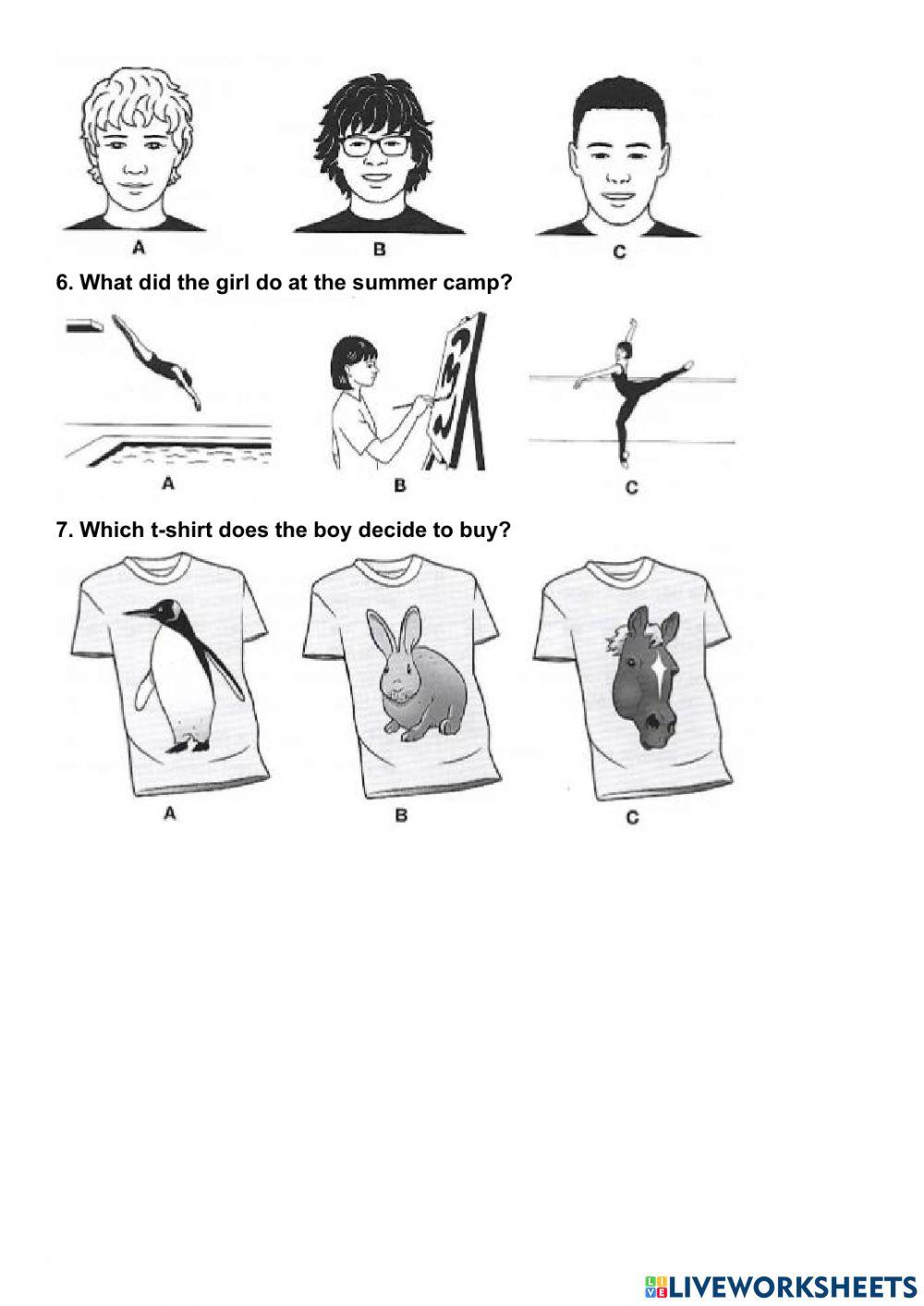 A B C

6. What did the girl do at the summer camp?

A B C

7. Which t-shirt does the boy decide to buy?

A B C

LIVEWORKSHEETS