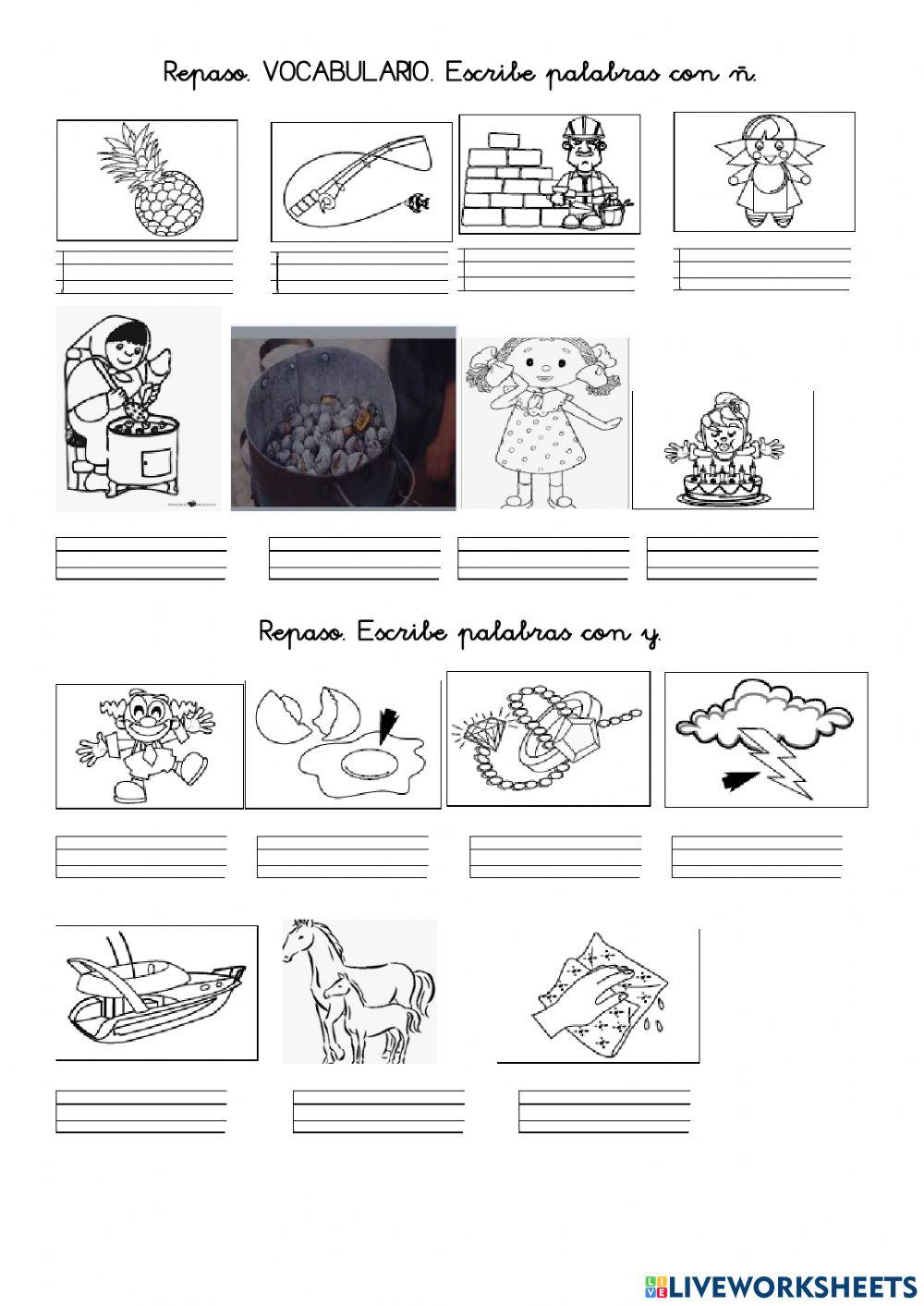 Repaso. VOCABULARIO. Escribe palabras con ñ.

Repaso. Escribe palabras con y.

LIVEWORKSHEETS