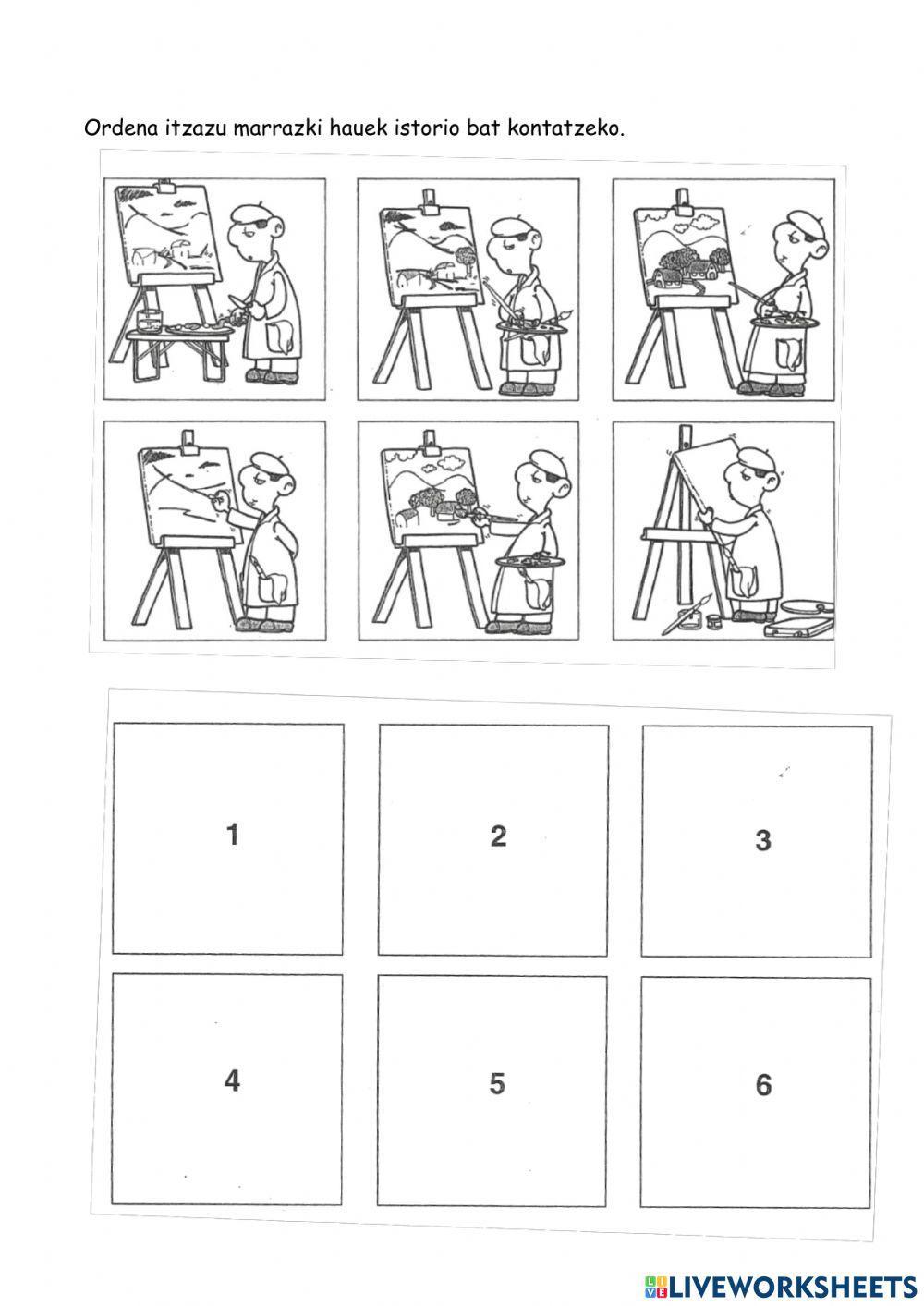 Ordena itzazu marrazki hauek istorio bat kontatzeko.

1

2

3

4

5

6

LIVEWORKSHEETS