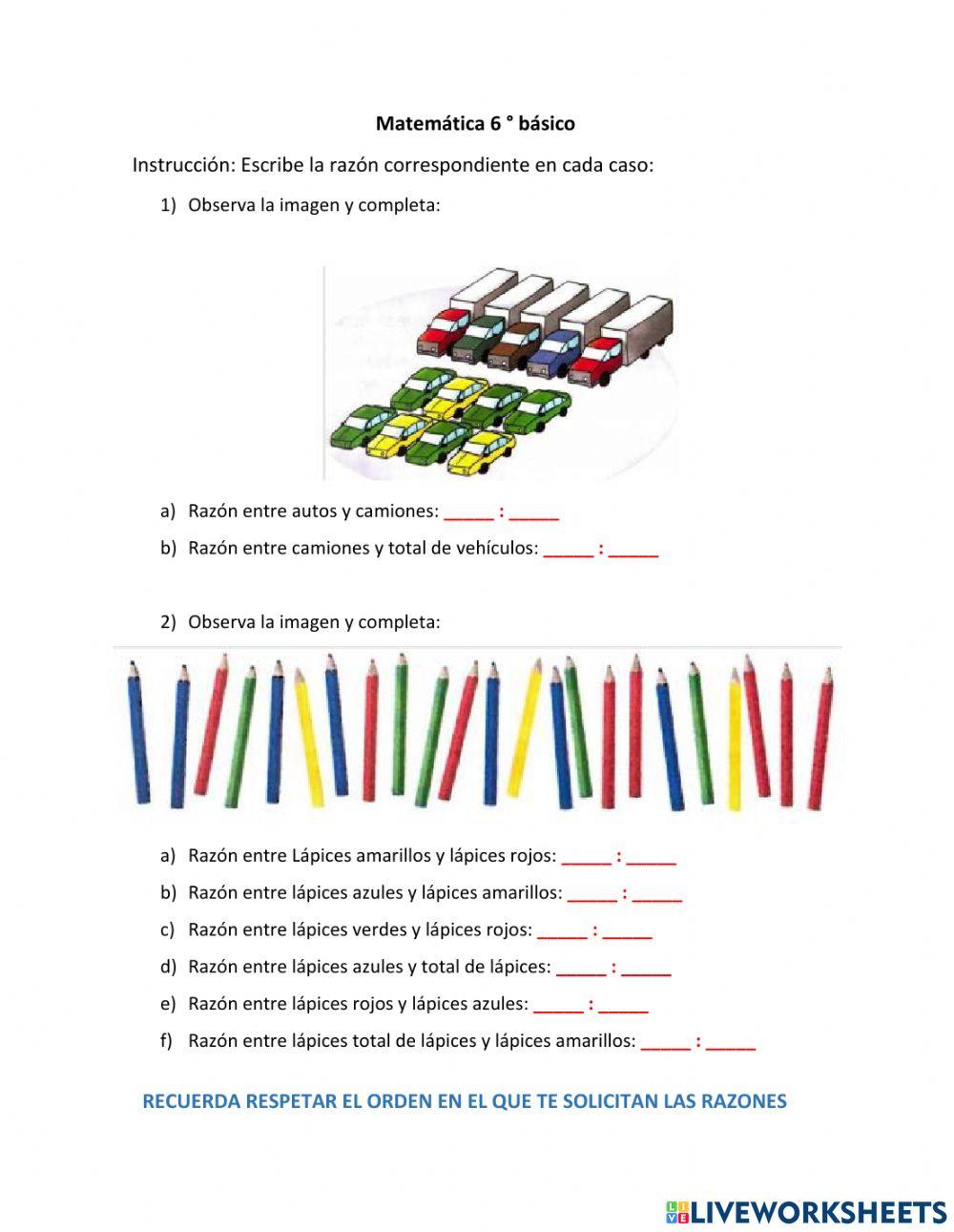 Matemática 6 ° básico

Instrucción: Escribe la razón correspondiente en cada caso:

1) Observa la imagen y completa:

a) Razón entre autos y camiones: _____ : _____

b) Razón entre camiones y total de vehículos: _____ : _____

2) Observa la imagen y completa:

a) Razón entre Lápices amarillos y lápices rojos: _____ : _____

b) Razón entre lápices azules y lápices amarillos: _____ : _____

c) Razón entre lápices verdes y lápices rojos: _____ : _____

d) Razón entre lápices azules y total de lápices: _____ : _____

e) Razón entre lápices rojos y lápices azules: _____ : _____

f) Razón entre lápices total de lápices y lápices amarillos: _____ : _____

RECUERDA RESPETAR EL ORDEN EN EL QUE TE SOLICITAN LAS RAZONES

LIVEWORKSHEETS