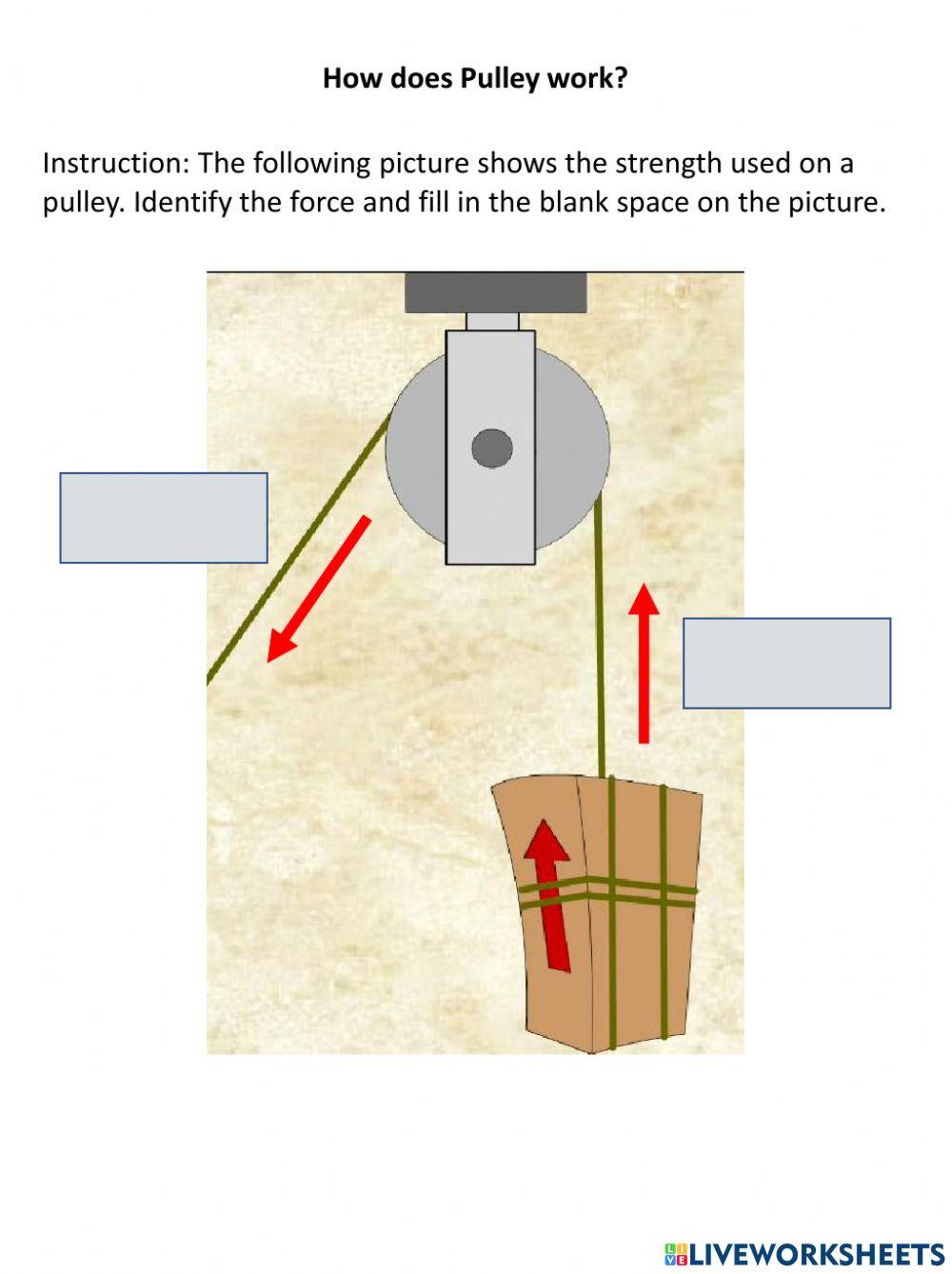 How does Pulley work?

Instruction: The following picture shows the strength used on a pulley. Identify the force and fill in the blank space on the picture.

LIVEWORKSHEETS