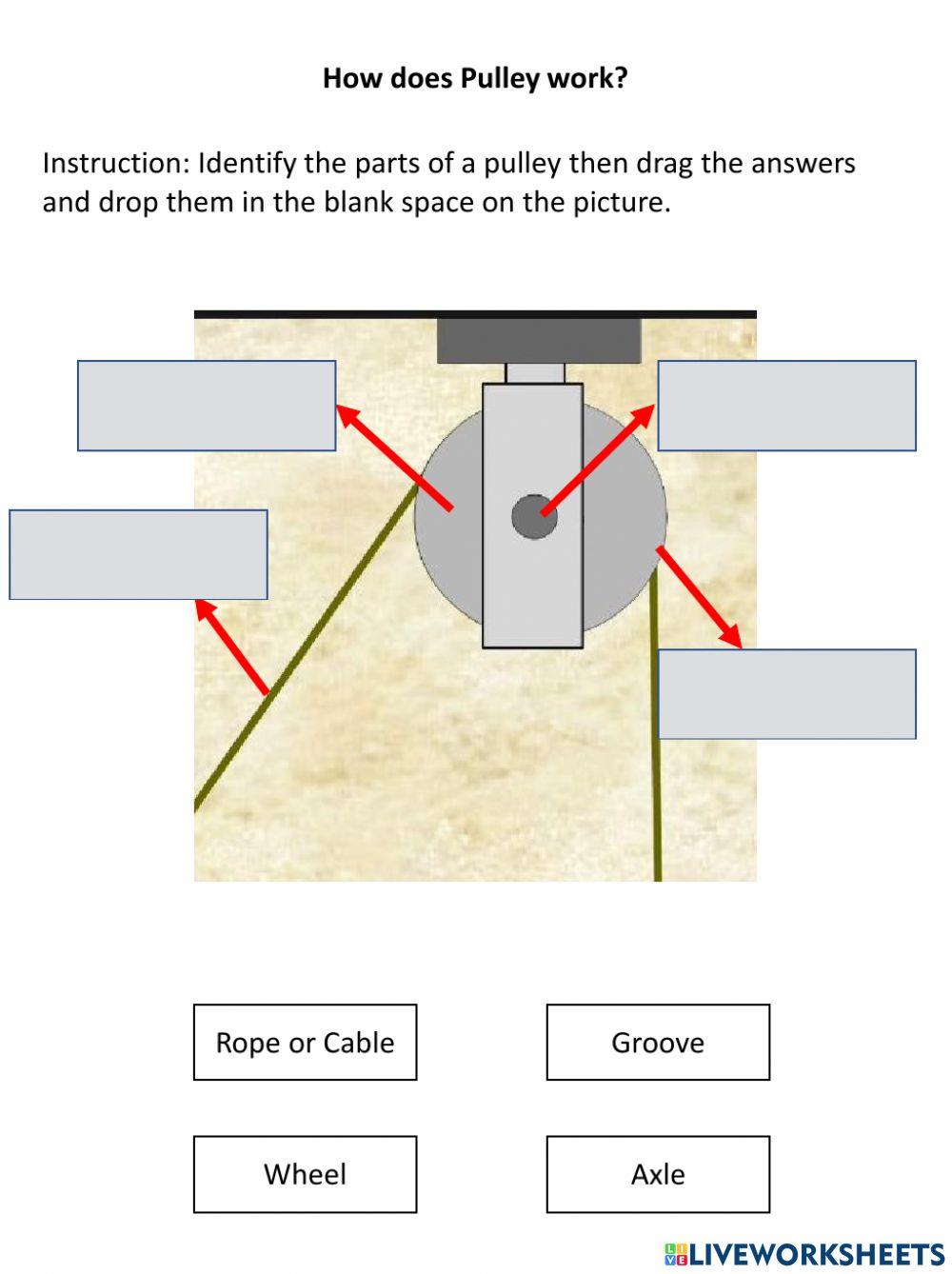 How does Pulley work?

Instruction: Identify the parts of a pulley then drag the answers and drop them in the blank space on the picture.

Rope or Cable

Groove

Wheel

Axle

LIVEWORKSHEETS