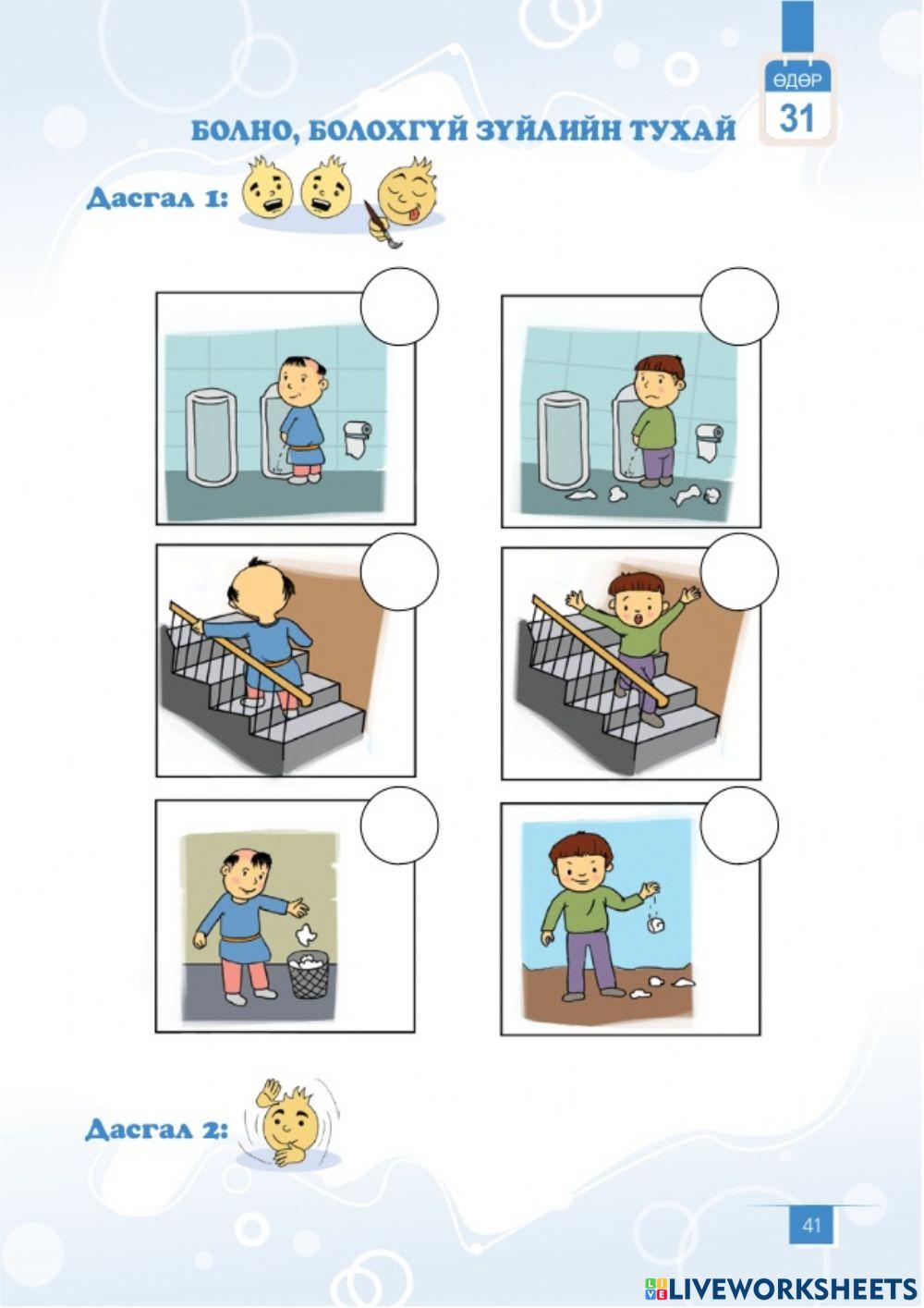 ӨДӨР
31

БОЛНО, БОЛОХГҮЙ ЗҮЙЛИЙН ТУХАЙ

Дасгал 1:

Дасгал 2:

41

LIVEWORKSHEETS