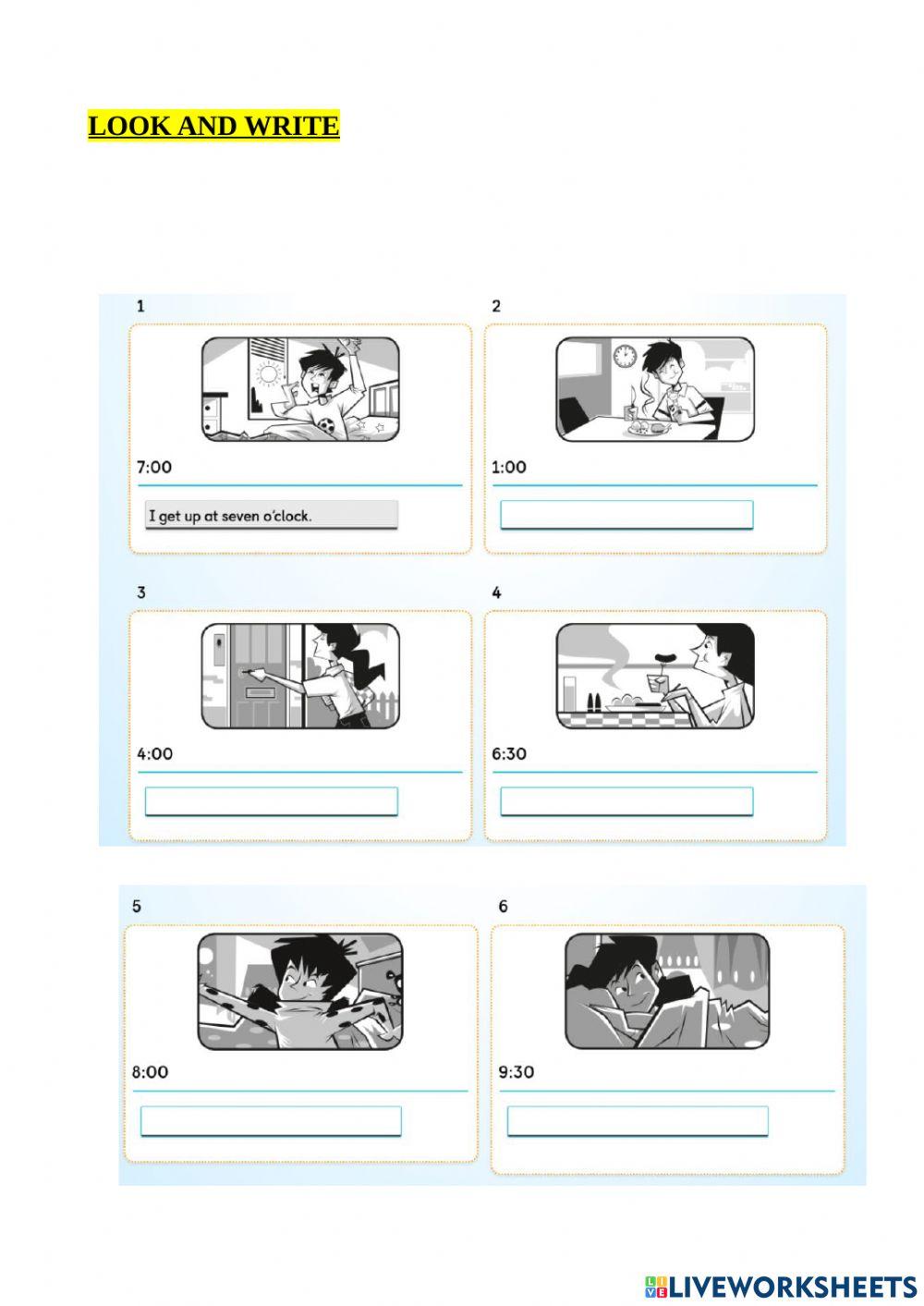 LOOK AND WRITE

1

7:00

I get up at seven o'clock.

2

1:00

3

4:00

4

6:30

5

8:00

6

9:30

LIVEWORKSHEETS