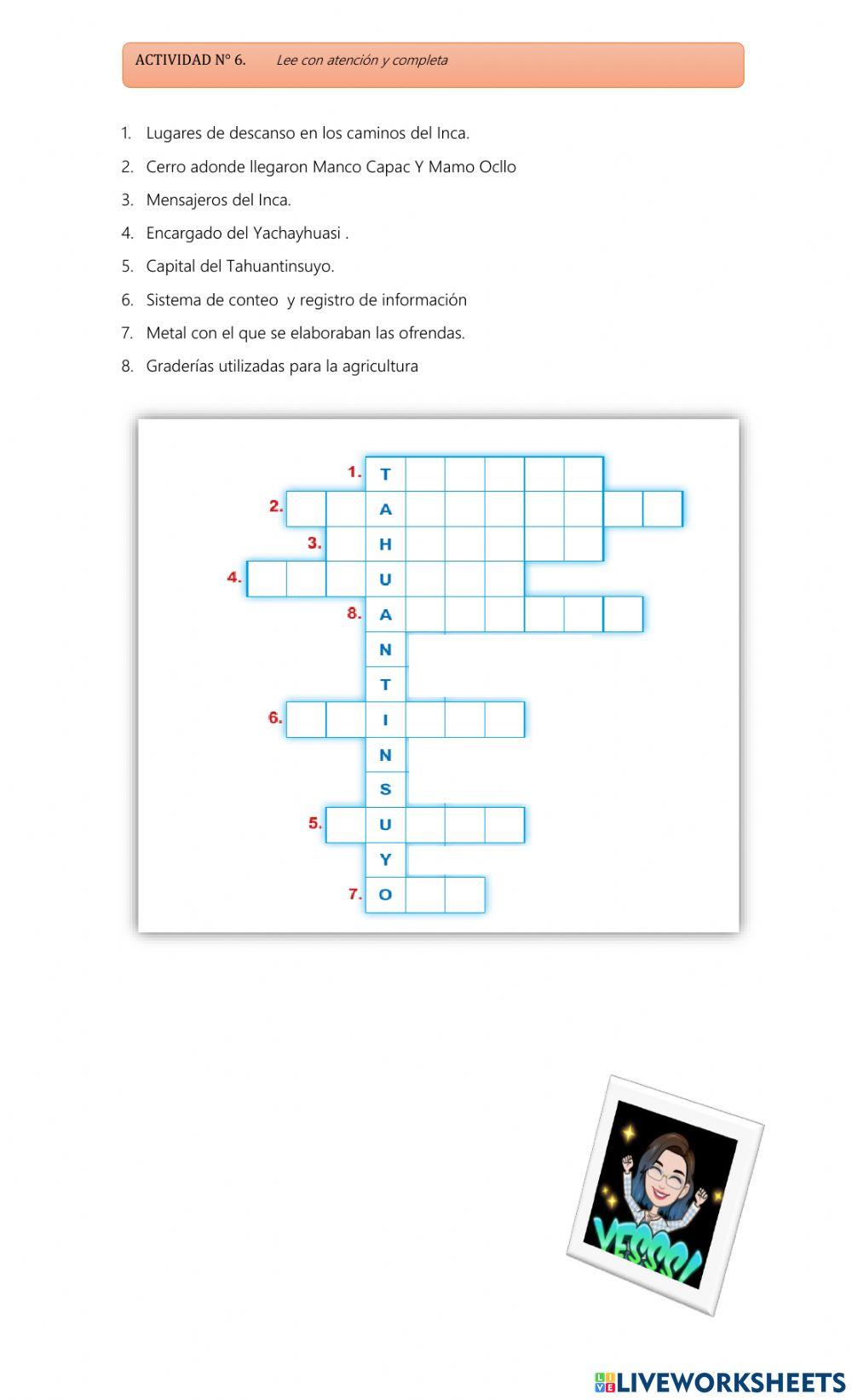 ACTIVIDAD N° 6. Lee con atención y completa

1. Lugares de descanso en los caminos del Inca.
2. Cerro adonde llegaron Manco Capac Y Mamo Ocllo
3. Mensajeros del Inca.
4. Encargado del Yachayhuasi .
5. Capital del Tahuantinsuyo.
6. Sistema de conteo y registro de información
7. Metal con el que se elaboraban las ofrendas.
8. Graderías utilizadas para la agricultura

1. T
2. A
3. H
4. U
8. A
N
T
6. I
N
S
5. U
Y
7. O

YESSS!

LIVEWORKSHEETS