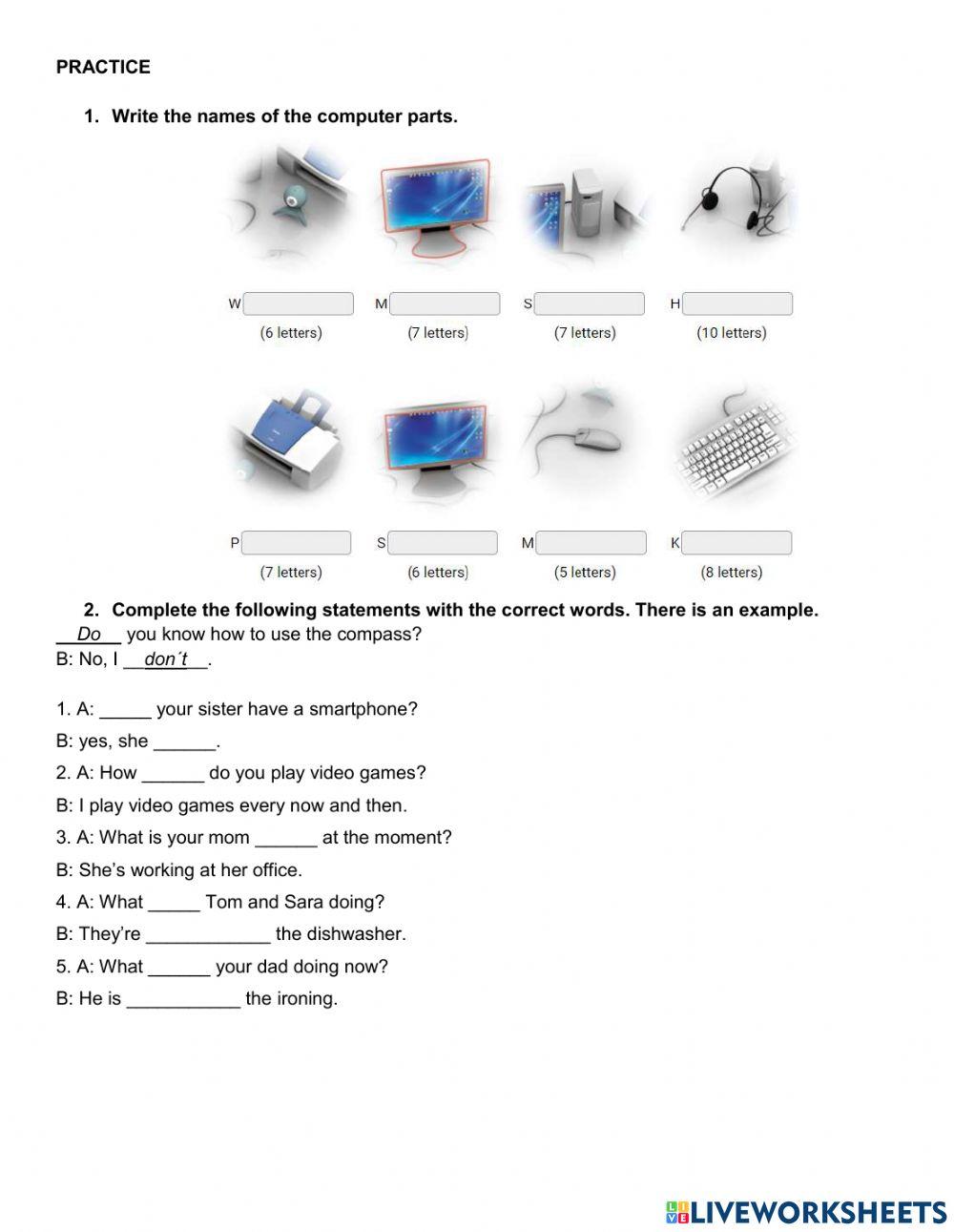 PRACTICE

1. Write the names of the computer parts.

W
(6 letters)

M
(7 letters)

S
(7 letters)

H
(10 letters)

P
(7 letters)

S
(6 letters)

M
(5 letters)

K
(8 letters)

2. Complete the following statements with the correct words. There is an example.

__Do__ you know how to use the compass?
B: No, I __don´t__.

1. A: _____ your sister have a smartphone?
B: yes, she ______.
2. A: How ______ do you play video games?
B: I play video games every now and then.
3. A: What is your mom ______ at the moment?
B: She's working at her office.
4. A: What _____ Tom and Sara doing?
B: They're ____________ the dishwasher.
5. A: What ______ your dad doing now?
B: He is ___________ the ironing.

LIVEWORKSHEETS