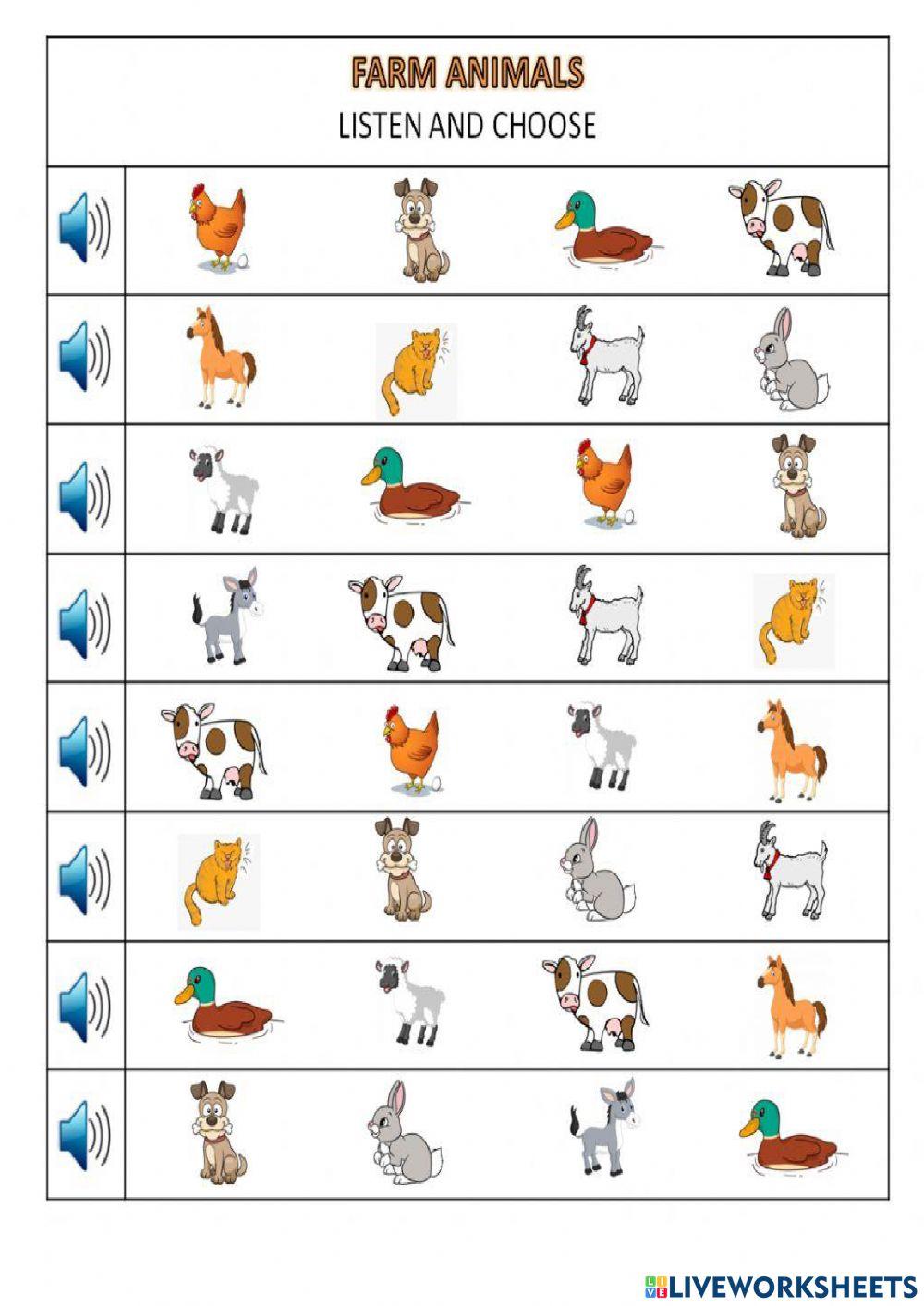 FARM ANIMALS
LISTEN AND CHOOSE

LIVEWORKSHEETS