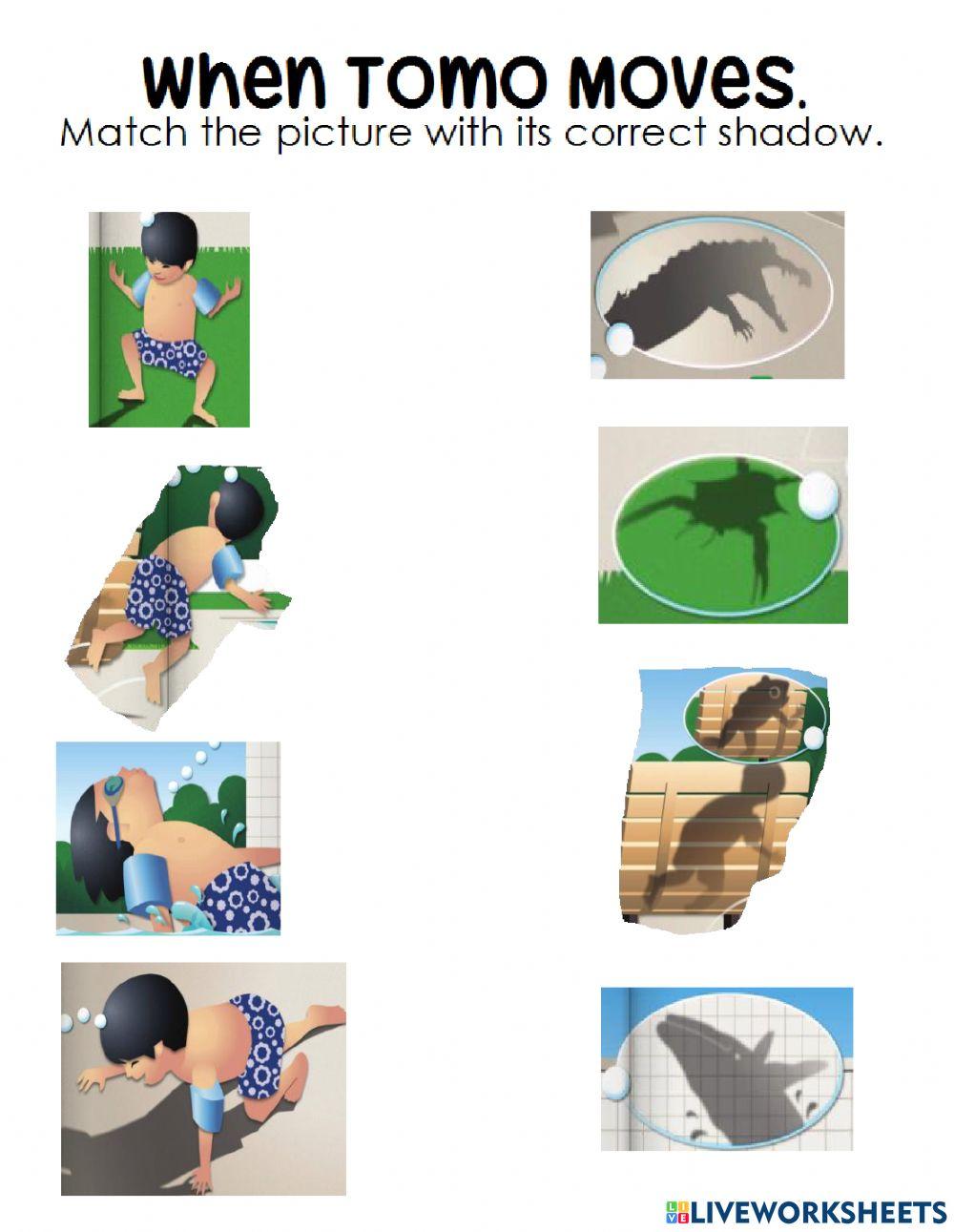 When Tomo Moves.
Match the picture with its correct shadow.

LIVEWORKSHEETS