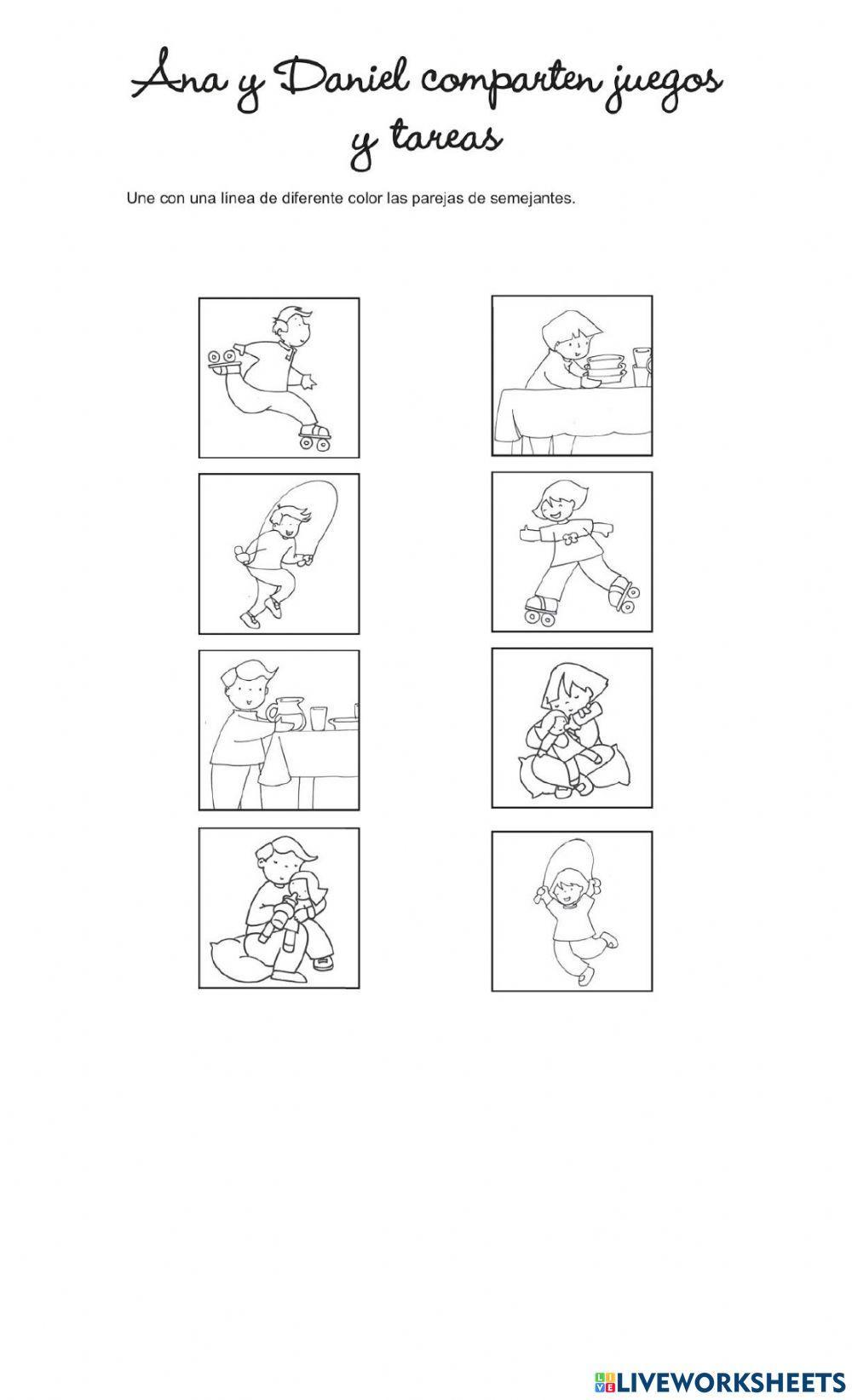 Ana y Daniel comparten juegos y tareas

Une con una línea de diferente color las parejas de semejantes.

LIVEWORKSHEETS