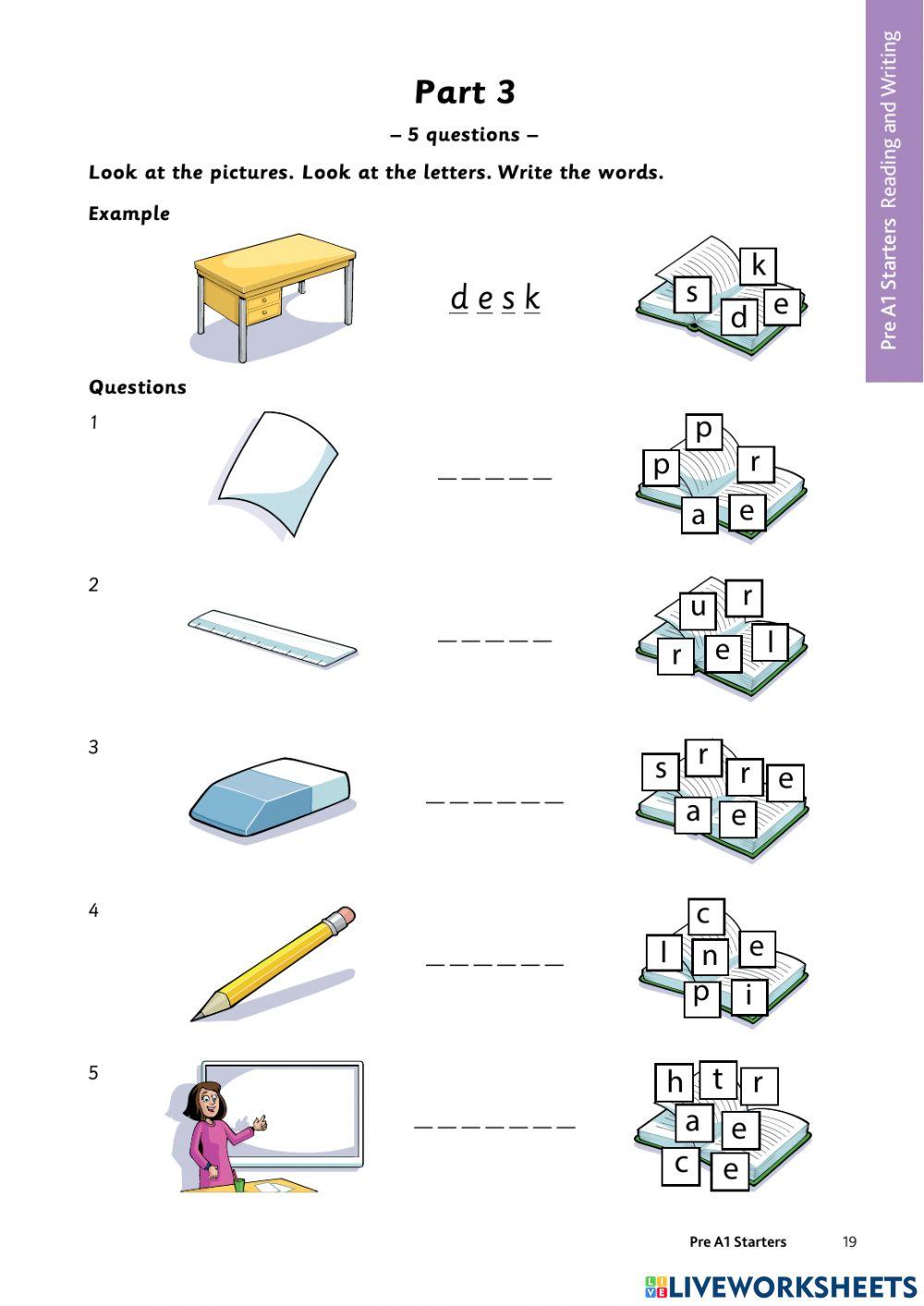 Pre A1 Starters Reading and Writing

Part 3

– 5 questions –

Look at the pictures. Look at the letters. Write the words.

Example

d e s k

k s d e

Questions

1

_ _ _ _ _

p p r a e

2

_ _ _ _ _

u r r e l

3

_ _ _ _ _ _

s r r e a e

4

_ _ _ _ _ _

c l n e p i

5

_ _ _ _ _ _ _

h t r a e c e

Pre A1 Starters 19

LIVEWORKSHEETS