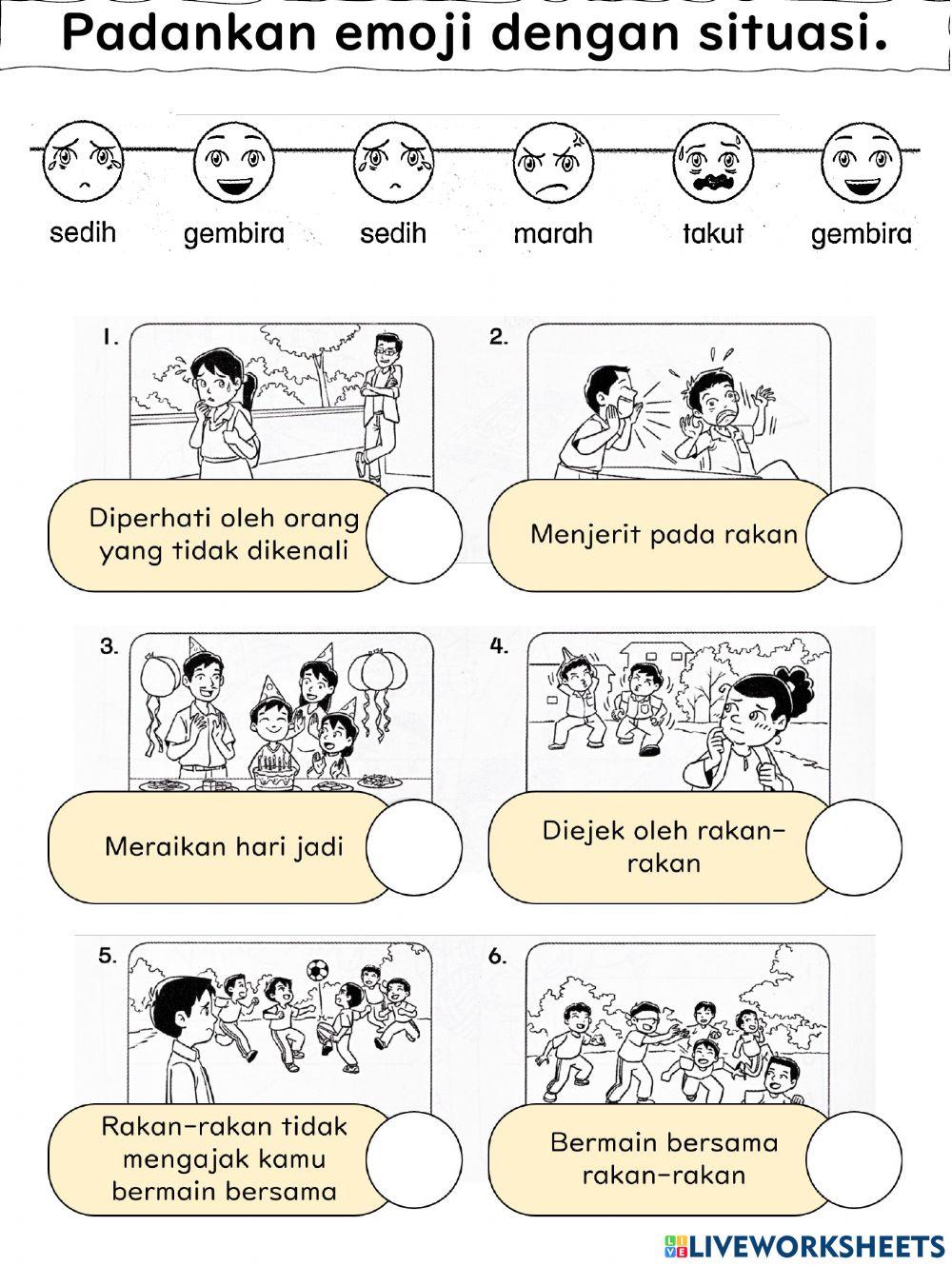 Padankan emoji dengan situasi.

sedih gembira sedih marah takut gembira

1.

Diperhati oleh orang yang tidak dikenali

2.

Menjerit pada rakan

3.

Meraikan hari jadi

4.

Diejek oleh rakan-rakan

5.

Rakan-rakan tidak mengajak kamu bermain bersama

6.

Bermain bersama rakan-rakan

LIVEWORKSHEETS