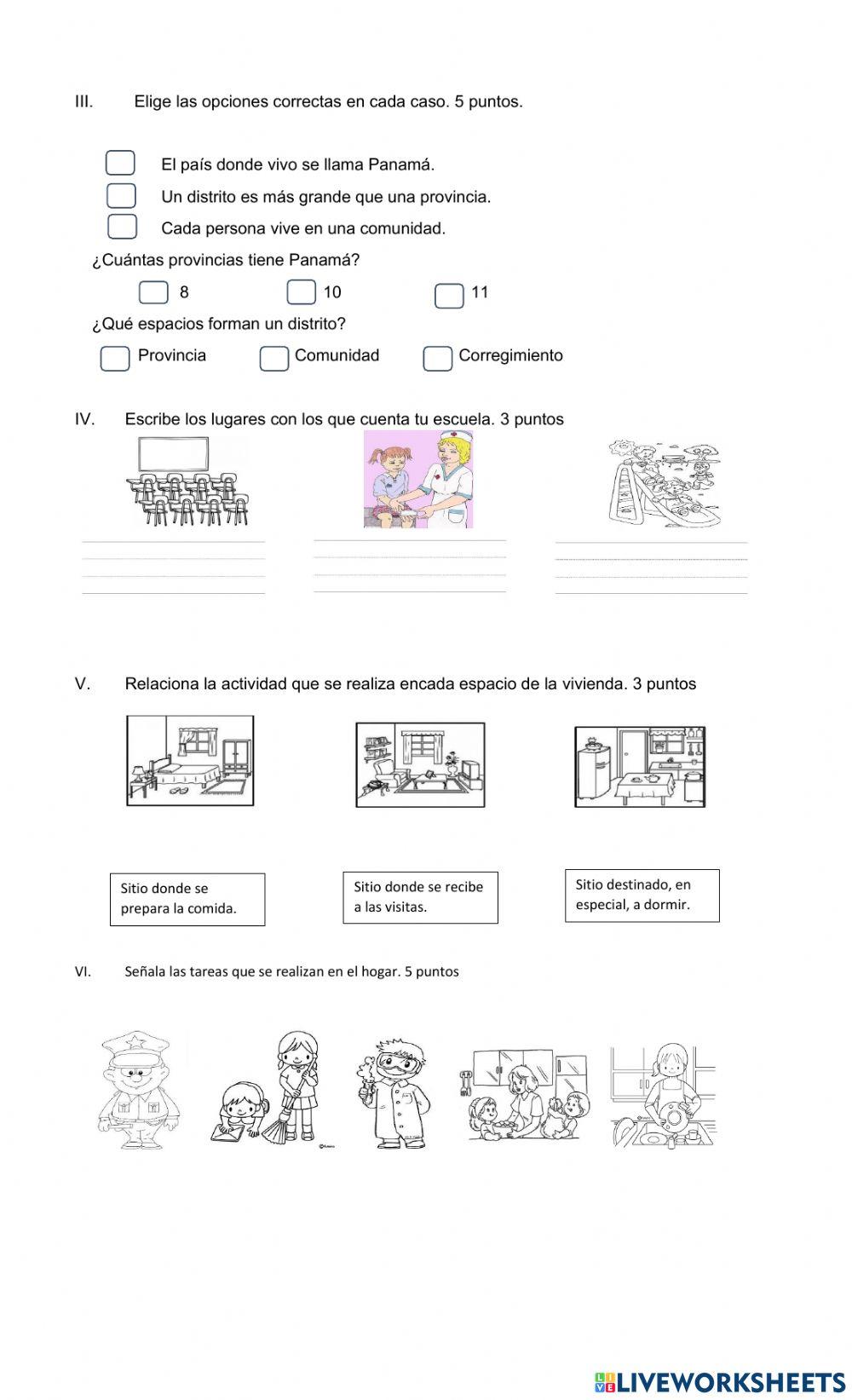 III. Elige las opciones correctas en cada caso. 5 puntos.

El país donde vivo se llama Panamá.
Un distrito es más grande que una provincia.
Cada persona vive en una comunidad.

¿Cuántas provincias tiene Panamá?

8 10 11

¿Qué espacios forman un distrito?

Provincia Comunidad Corregimiento

IV. Escribe los lugares con los que cuenta tu escuela. 3 puntos

V. Relaciona la actividad que se realiza encada espacio de la vivienda. 3 puntos

Sitio donde se prepara la comida.

Sitio donde se recibe a las visitas.

Sitio destinado, en especial, a dormir.

VI. Señala las tareas que se realizan en el hogar. 5 puntos

LIVEWORKSHEETS