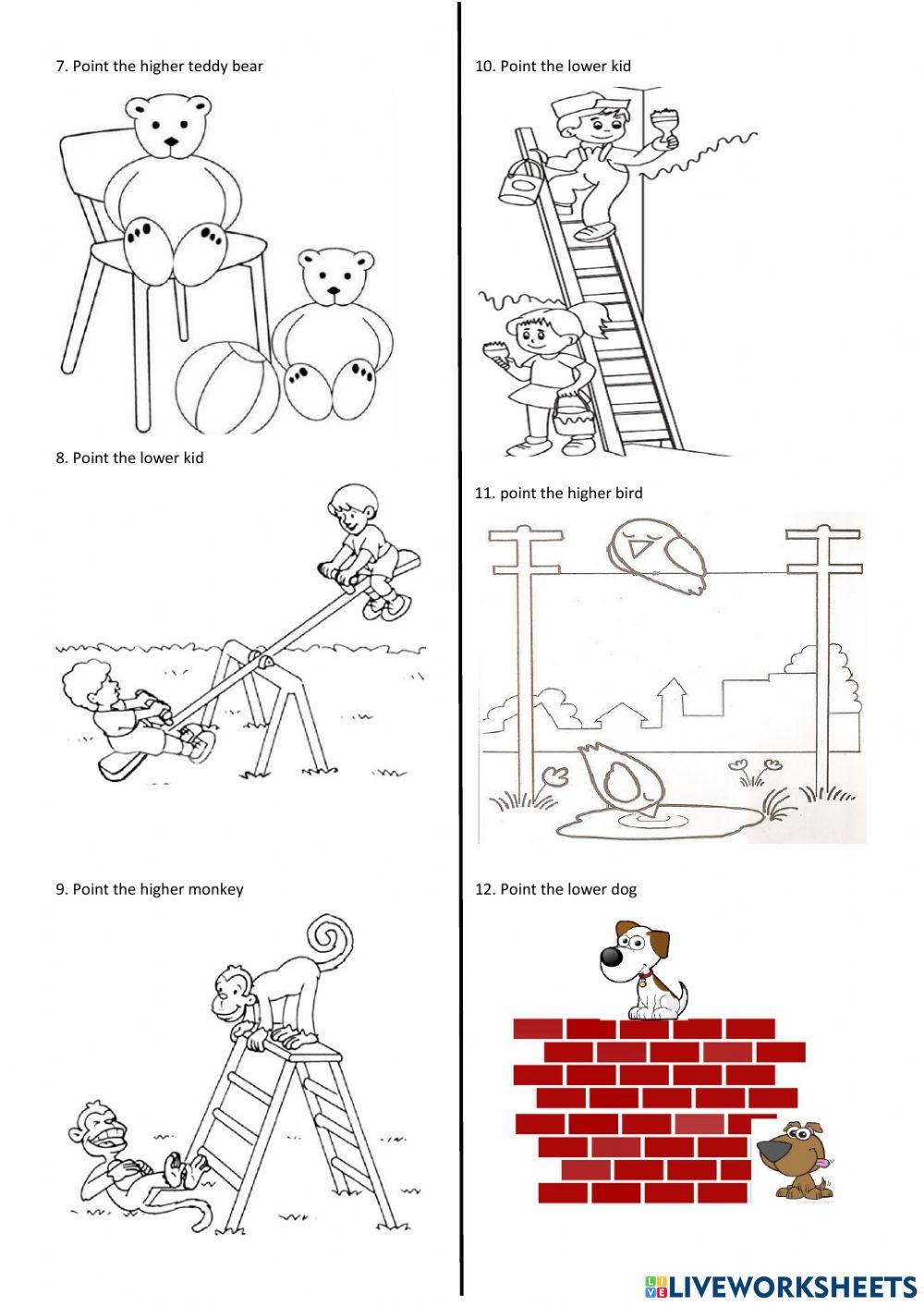 7. Point the higher teddy bear

8. Point the lower kid

9. Point the higher monkey

10. Point the lower kid

11. point the higher bird

12. Point the lower dog

LIVEWORKSHEETS