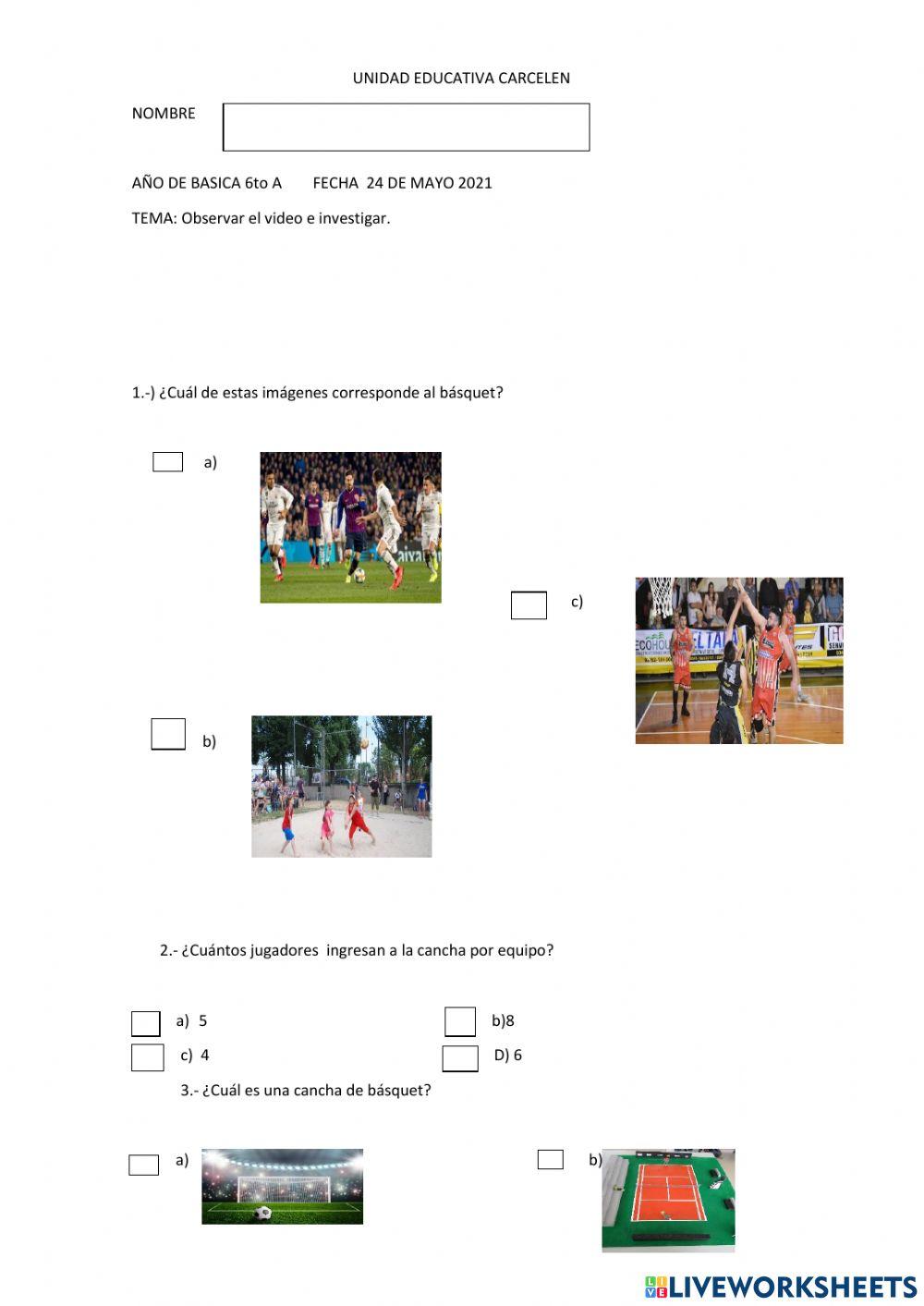 UNIDAD EDUCATIVA CARCELEN

NOMBRE

AÑO DE BASICA 6to A FECHA 24 DE MAYO 2021

TEMA: Observar el video e investigar.

1.-) ¿Cuál de estas imágenes corresponde al básquet?

a)

c)

b)

2.- ¿Cuántos jugadores ingresan a la cancha por equipo?

a) 5

b)8

c) 4

D) 6

3.- ¿Cuál es una cancha de básquet?

a)

b)

LIVEWORKSHEETS