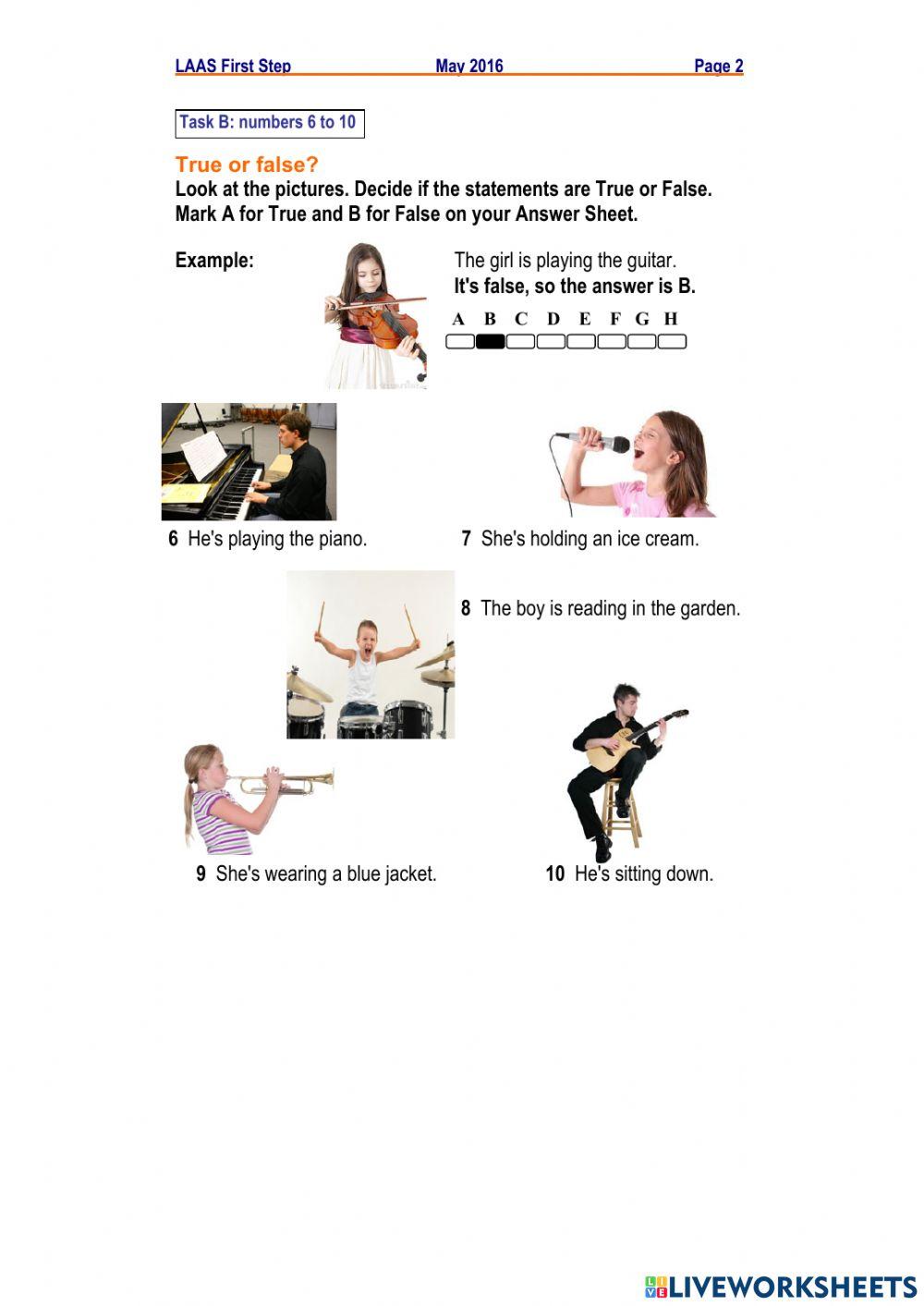 LAAS First Step May 2016 Page 2

Task B: numbers 6 to 10

True or false?
Look at the pictures. Decide if the statements are True or False. Mark A for True and B for False on your Answer Sheet.

Example: The girl is playing the guitar.
It's false, so the answer is B.

A B C D E F G H

6 He's playing the piano.

7 She's holding an ice cream.

8 The boy is reading in the garden.

9 She's wearing a blue jacket.

10 He's sitting down.

LIVEWORKSHEETS