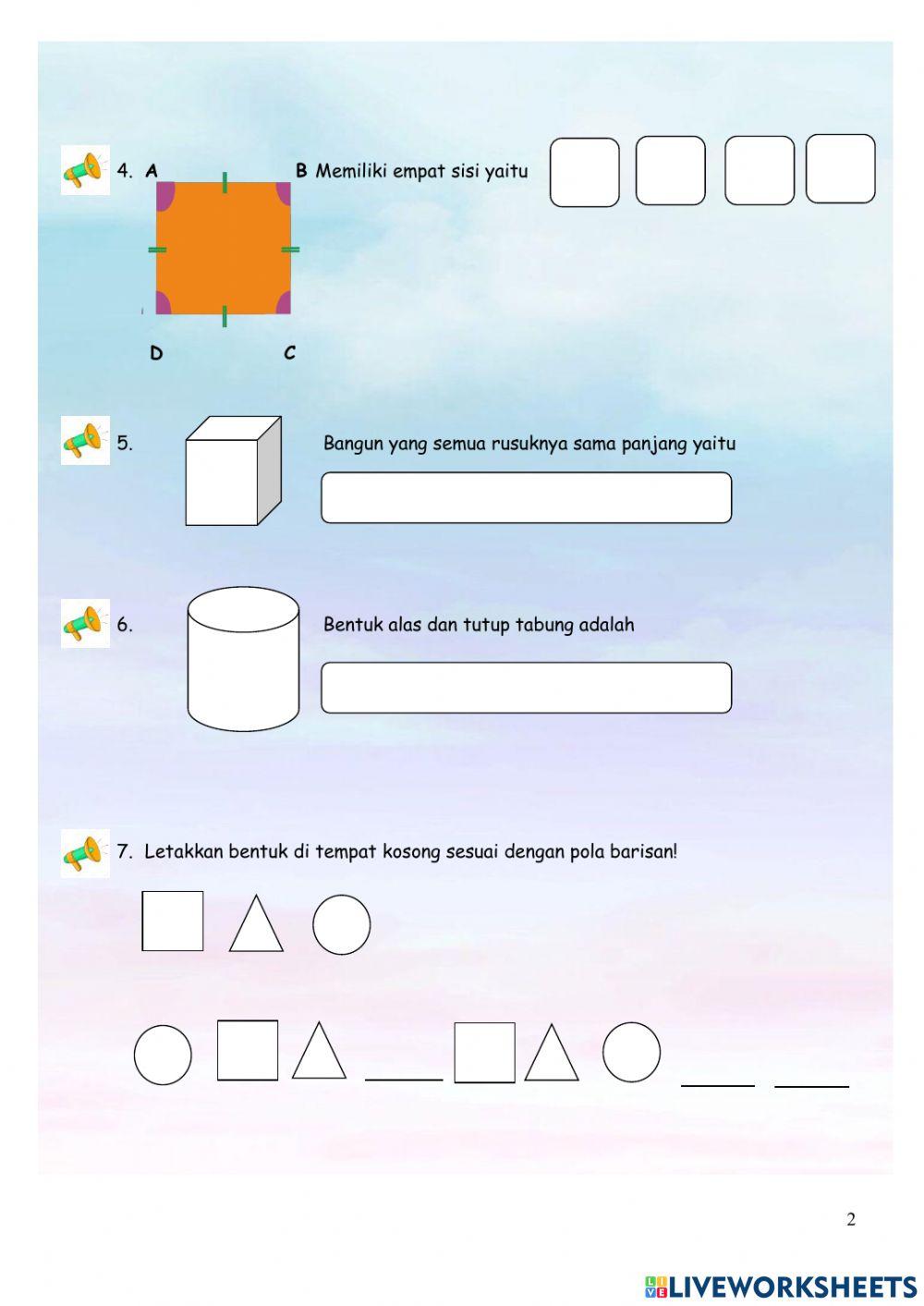 4. A B Memiliki empat sisi yaitu

D C

5. Bangun yang semua rusuknya sama panjang yaitu

6. Bentuk alas dan tutup tabung adalah

7. Letakkan bentuk di tempat kosong sesuai dengan pola barisan!

2

LIVEWORKSHEETS