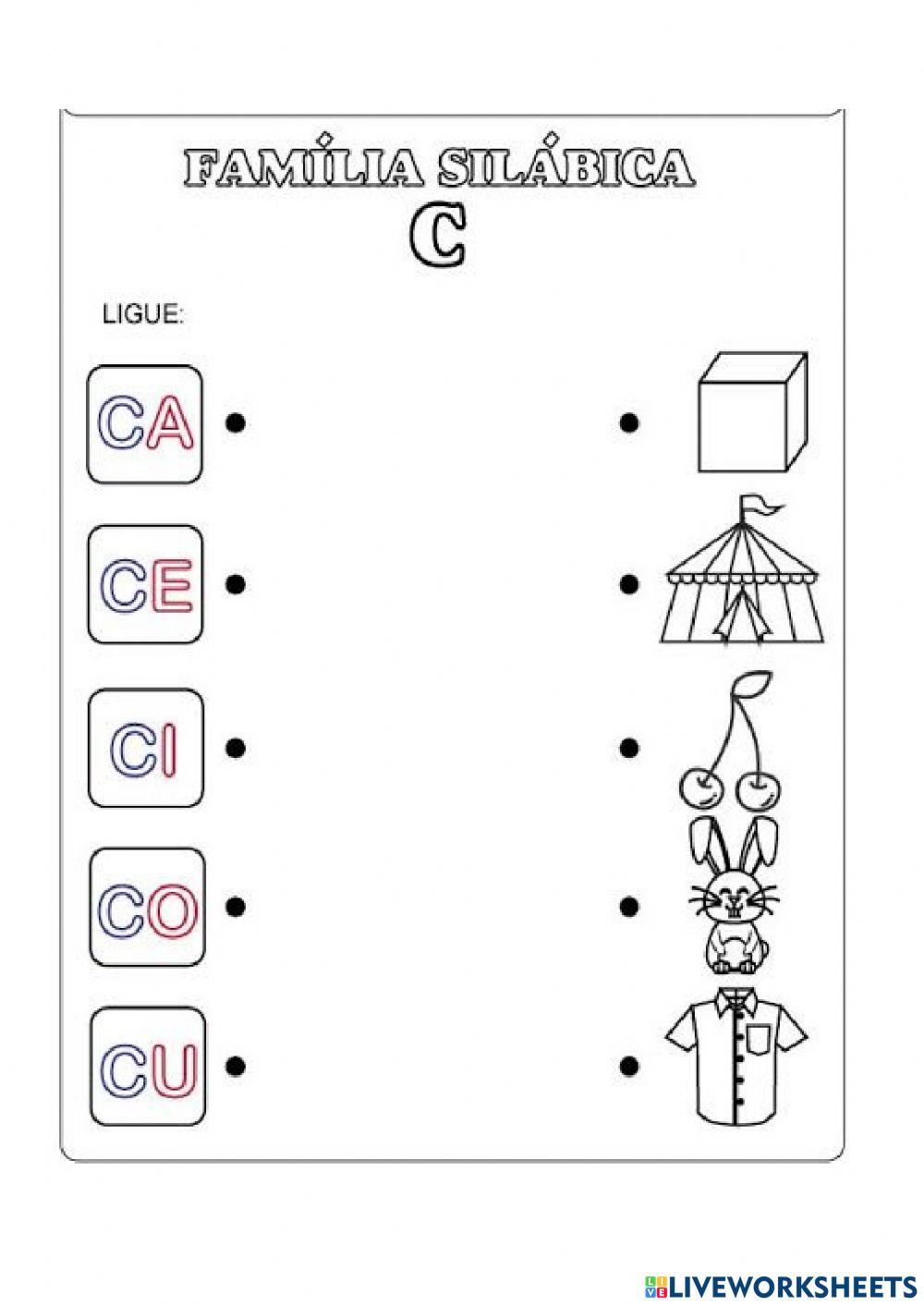 FAMÍLIA SILÁBICA
C

LIGUE:

CA

CE

CI

CO

CU

LIVEWORKSHEETS