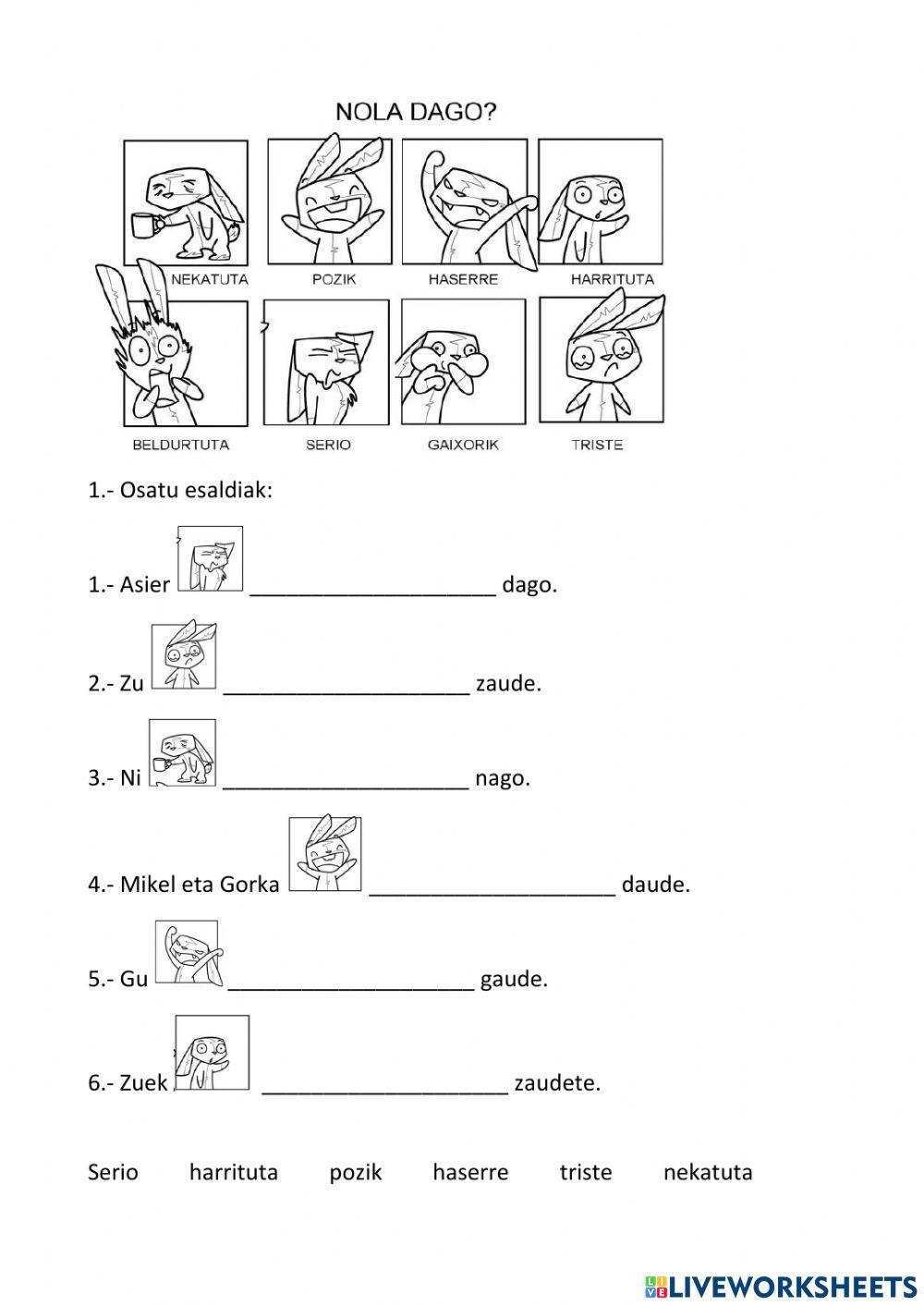 NOLA DAGO?

NEKATUTA POZIK HASERRE HARRITUTA

BELDURTUTA SERIO GAIXORIK TRISTE

1.- Osatu esaldiak:

1.- Asier ____________________ dago.

2.- Zu ____________________ zaude.

3.- Ni ____________________ nago.

4.- Mikel eta Gorka ____________________ daude.

5.- Gu ____________________ gaude.

6.- Zuek ____________________ zaudete.

Serio harrituta pozik haserre triste nekatuta

LIVEWORKSHEETS