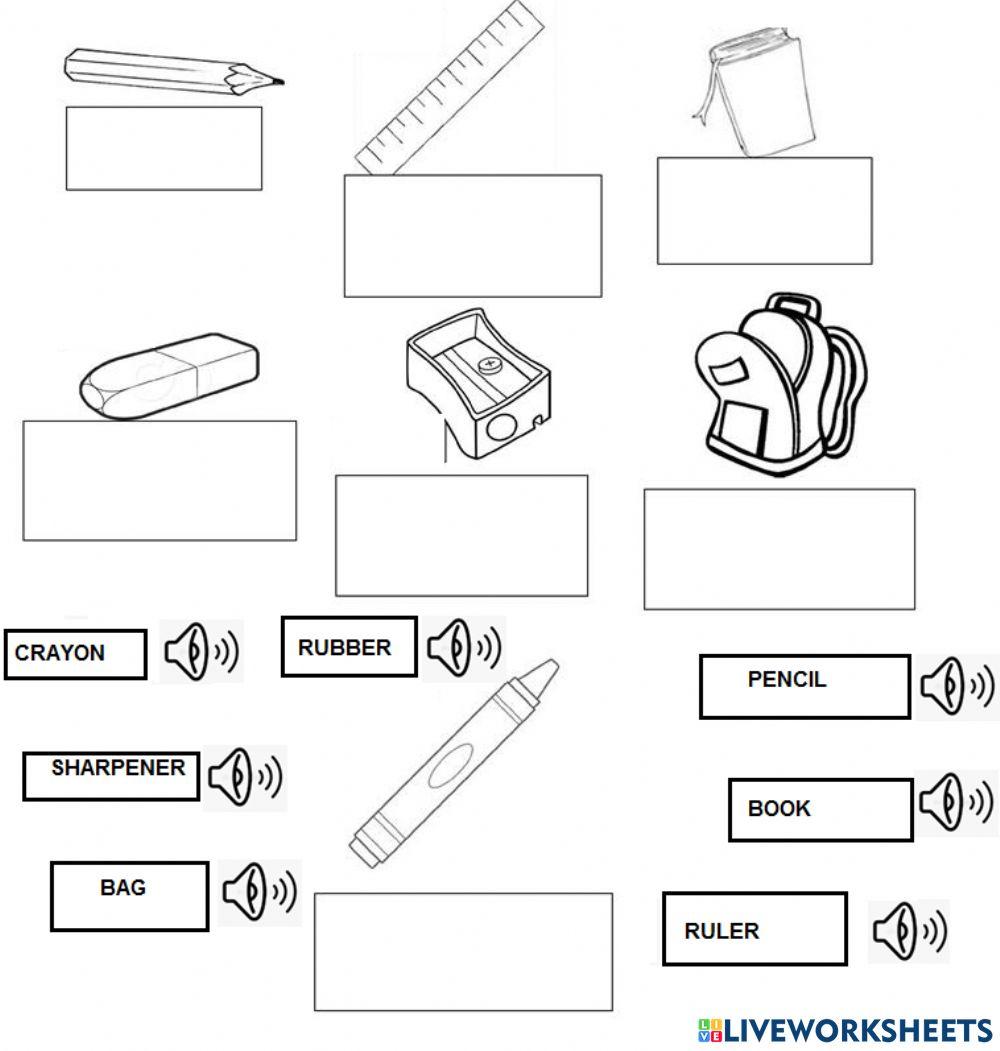 CRAYON

RUBBER

PENCIL

SHARPENER

BOOK

BAG

RULER

LIVEWORKSHEETS