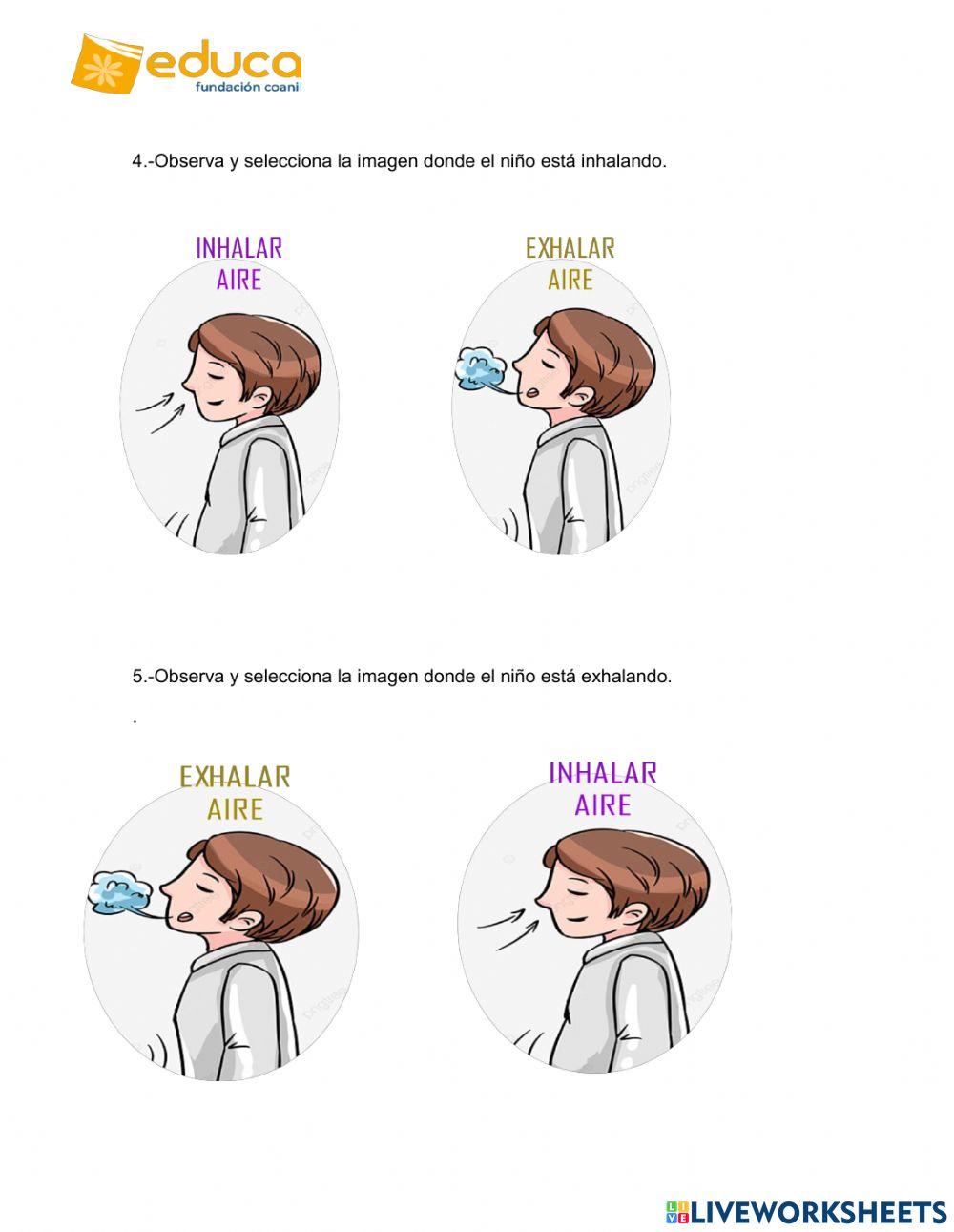 educa
fundación coanil

4.-Observa y selecciona la imagen donde el niño está inhalando.

INHALAR AIRE

EXHALAR AIRE

5.-Observa y selecciona la imagen donde el niño está exhalando.

.

EXHALAR AIRE

INHALAR AIRE

LIVEWORKSHEETS