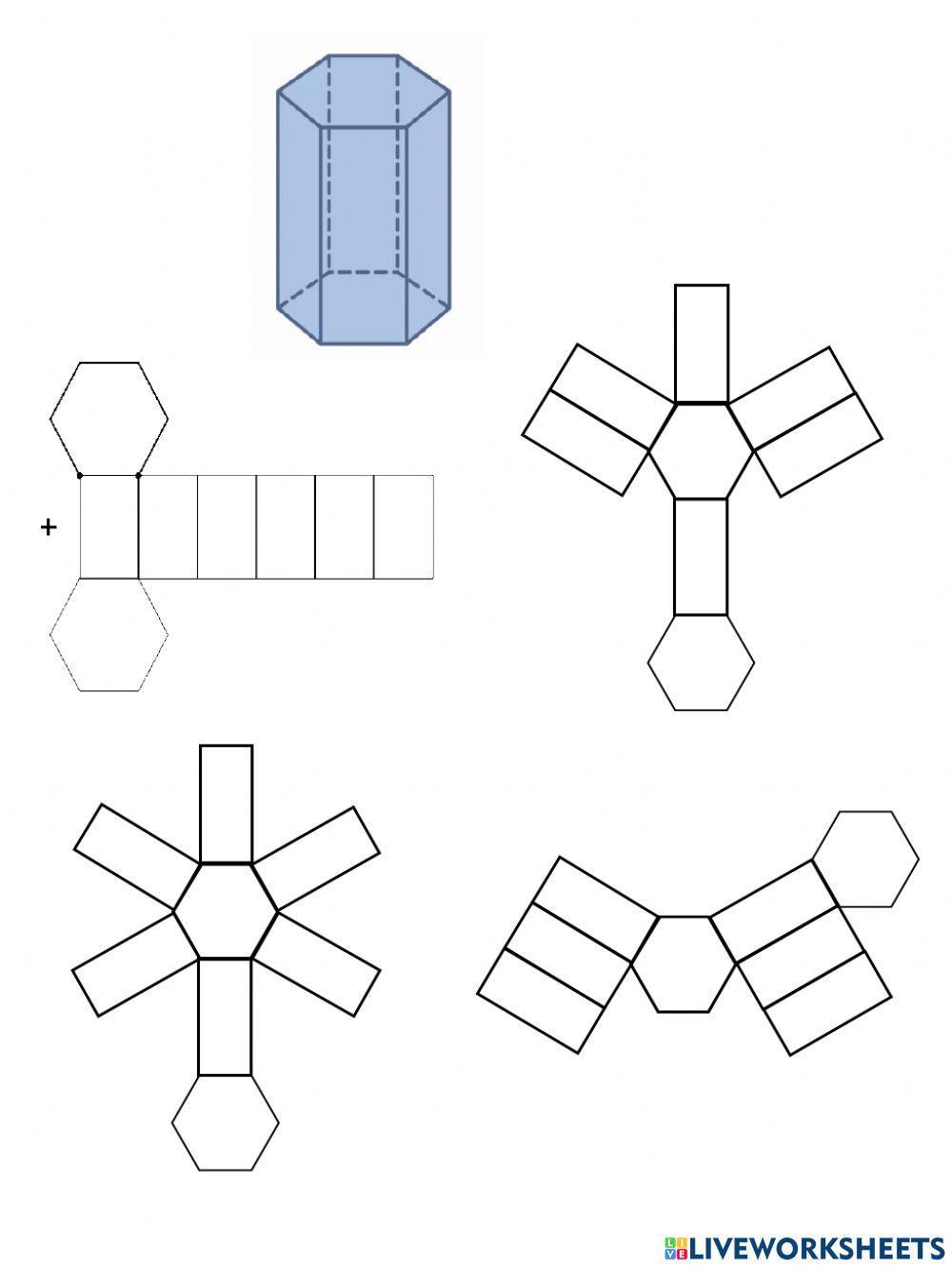 +

LIVEWORKSHEETS