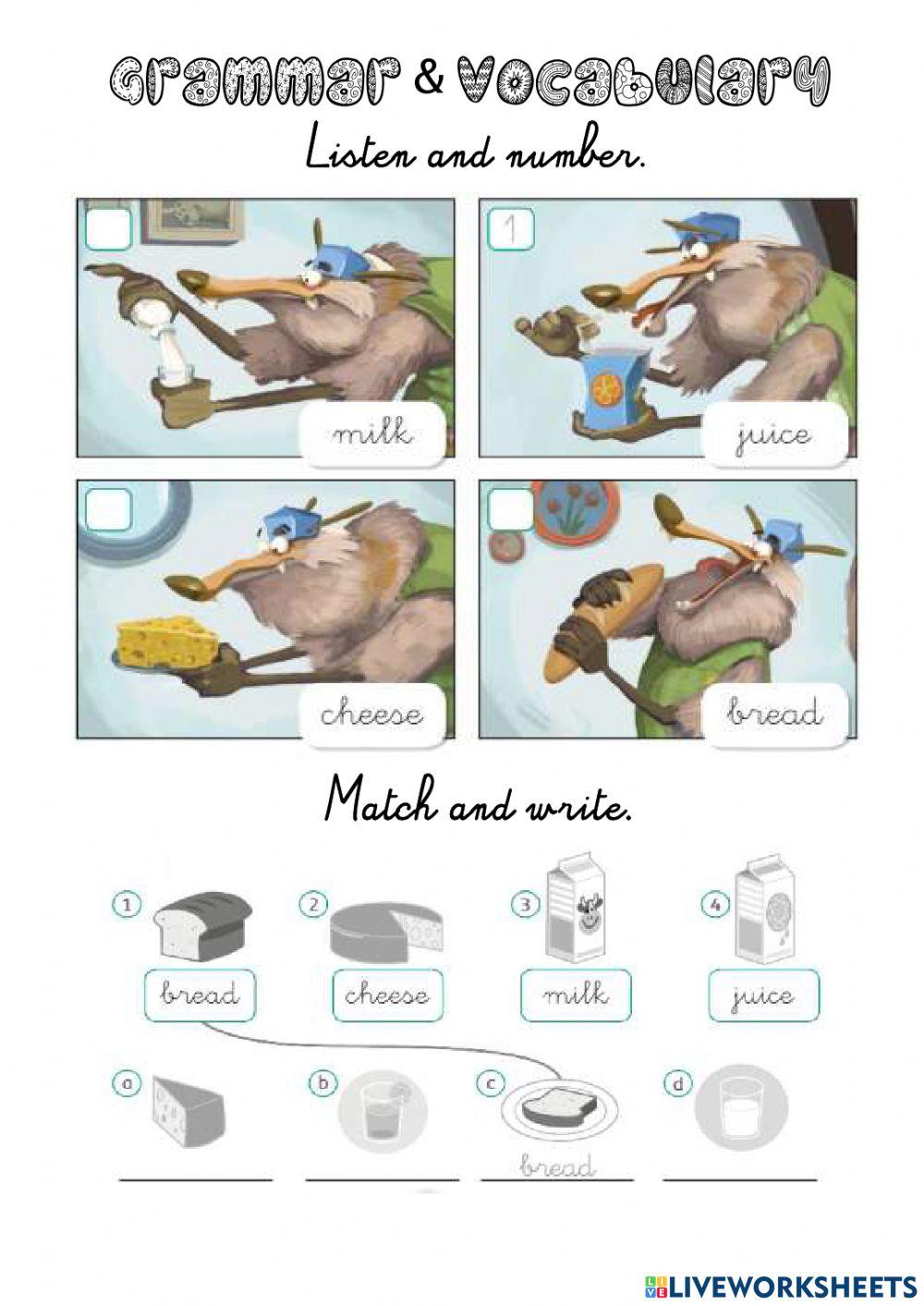 Grammar & Vocabulary

Listen and number.

milk

1

juice

cheese

bread

Match and write.

1 bread

2 cheese

3 milk

4 juice

a

b

c bread

d

LIVEWORKSHEETS