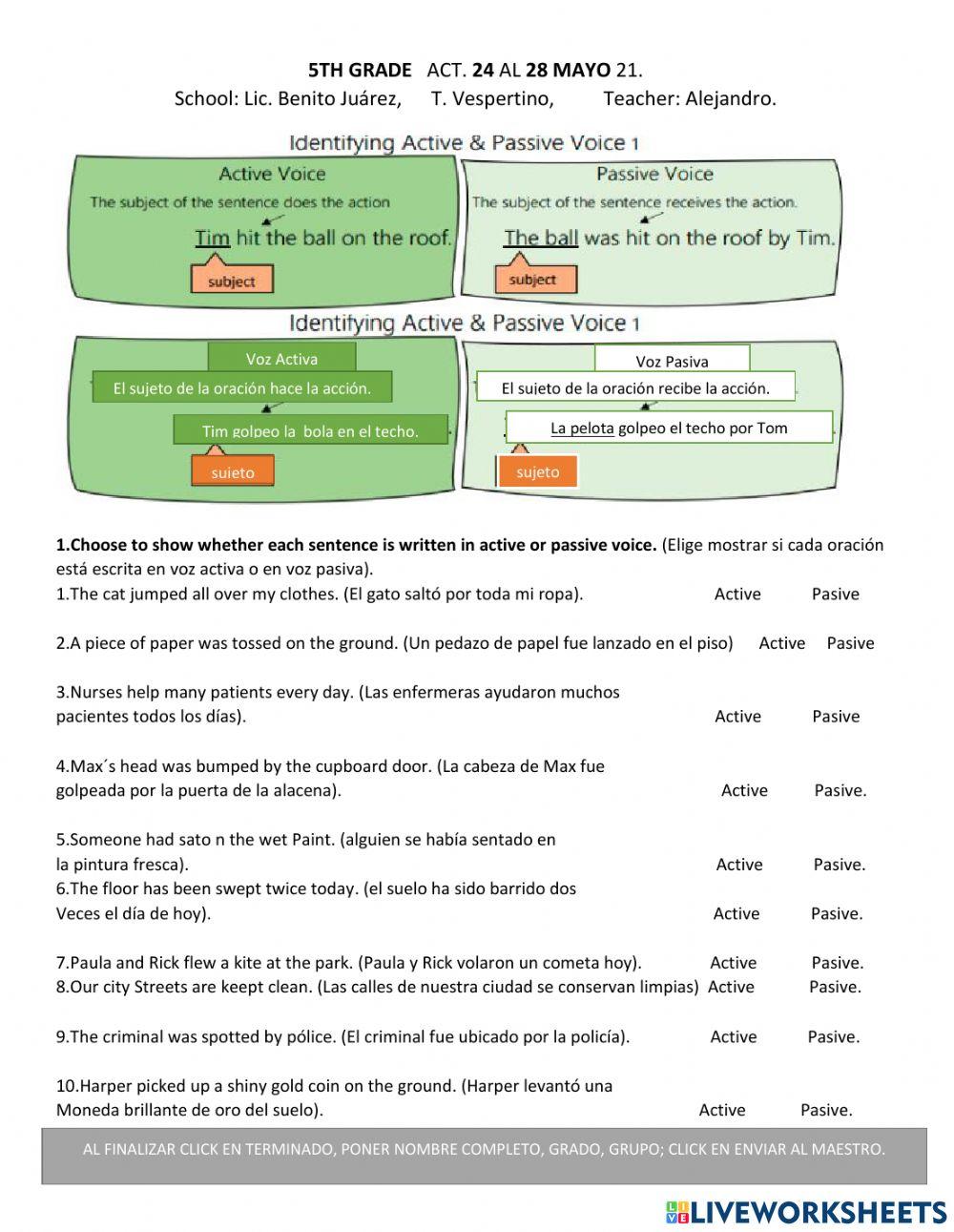 5TH GRADE ACT. 24 AL 28 MAYO 21.
School: Lic. Benito Juárez, T. Vespertino, Teacher: Alejandro.

Identifying Active & Passive Voice 1

Active Voice
The subject of the sentence does the action
Tim hit the ball on the roof.
subject

Passive Voice
The subject of the sentence receives the action.
The ball was hit on the roof by Tim.
subject

Identifying Active & Passive Voice 1

Voz Activa
El sujeto de la oración hace la acción.
Tim golpeo la bola en el techo.
sujeto

Voz Pasiva
El sujeto de la oración recibe la acción.
La pelota golpeo el techo por Tom
sujeto

1.Choose to show whether each sentence is written in active or passive voice. (Elige mostrar si cada oración está escrita en voz activa o en voz pasiva).
1.The cat jumped all over my clothes. (El gato saltó por toda mi ropa). Active Pasive

2.A piece of paper was tossed on the ground. (Un pedazo de papel fue lanzado en el piso) Active Pasive

3.Nurses help many patients every day. (Las enfermeras ayudaron muchos pacientes todos los días). Active Pasive

4.Max´s head was bumped by the cupboard door. (La cabeza de Max fue golpeada por la puerta de la alacena). Active Pasive.

5.Someone had sato n the wet Paint. (alguien se había sentado en la pintura fresca). Active Pasive.
6.The floor has been swept twice today. (el suelo ha sido barrido dos Veces el día de hoy). Active Pasive.

7.Paula and Rick flew a kite at the park. (Paula y Rick volaron un cometa hoy). Active Pasive.
8.Our city Streets are keept clean. (Las calles de nuestra ciudad se conservan limpias) Active Pasive.

9.The criminal was spotted by pólice. (El criminal fue ubicado por la policía). Active Pasive.

10.Harper picked up a shiny gold coin on the ground. (Harper levantó una Moneda brillante de oro del suelo). Active Pasive.

AL FINALIZAR CLICK EN TERMINADO, PONER NOMBRE COMPLETO, GRADO, GRUPO; CLICK EN ENVIAR AL MAESTRO.

LIVEWORKSHEETS