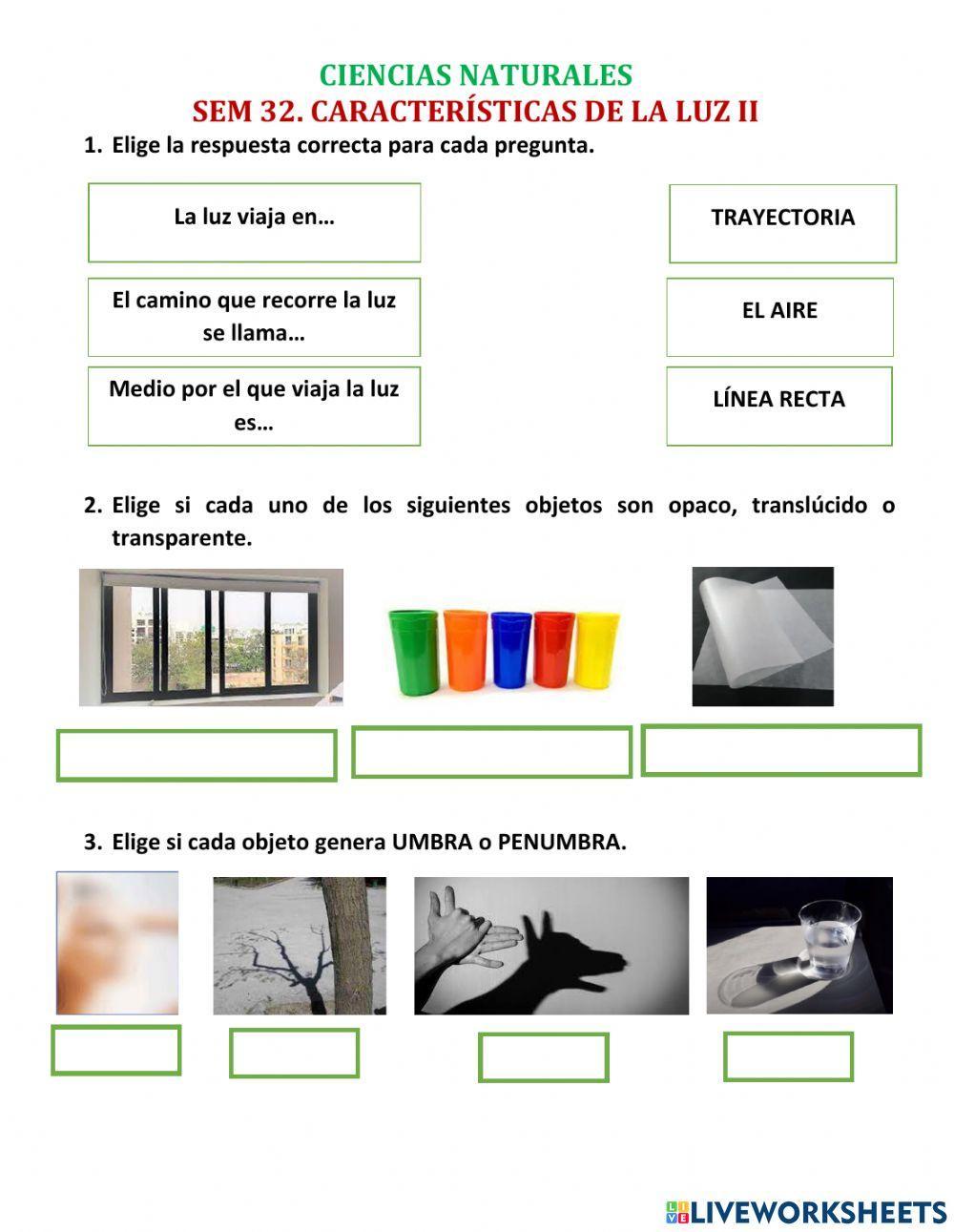 CIENCIAS NATURALES
SEM 32. CARACTERÍSTICAS DE LA LUZ II

1. Elige la respuesta correcta para cada pregunta.

La luz viaja en…

El camino que recorre la luz se llama…

Medio por el que viaja la luz es…

TRAYECTORIA

EL AIRE

LÍNEA RECTA

2. Elige si cada uno de los siguientes objetos son opaco, translúcido o transparente.

3. Elige si cada objeto genera UMBRA o PENUMBRA.

LIVEWORKSHEETS