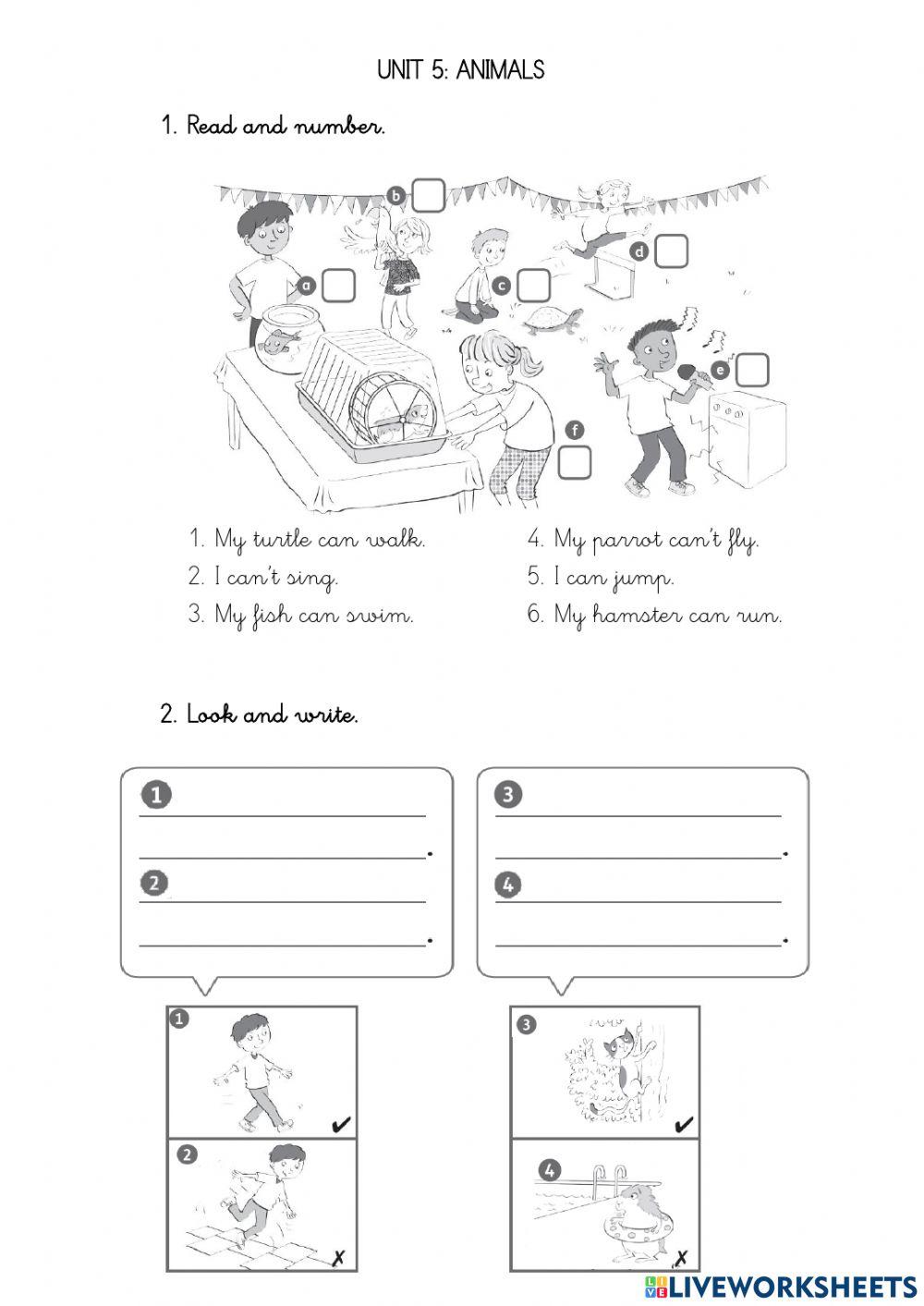 UNIT 5: ANIMALS

1. Read and number.

b

a

c

d

e

f

1. My turtle can walk.
2. I can't sing.
3. My fish can swim.

4. My parrot can't fly.
5. I can jump.
6. My hamster can run.

2. Look and write.

1

2

3

4

1 ✔

2 ✗

3 ✔

4 ✗

LIVEWORKSHEETS