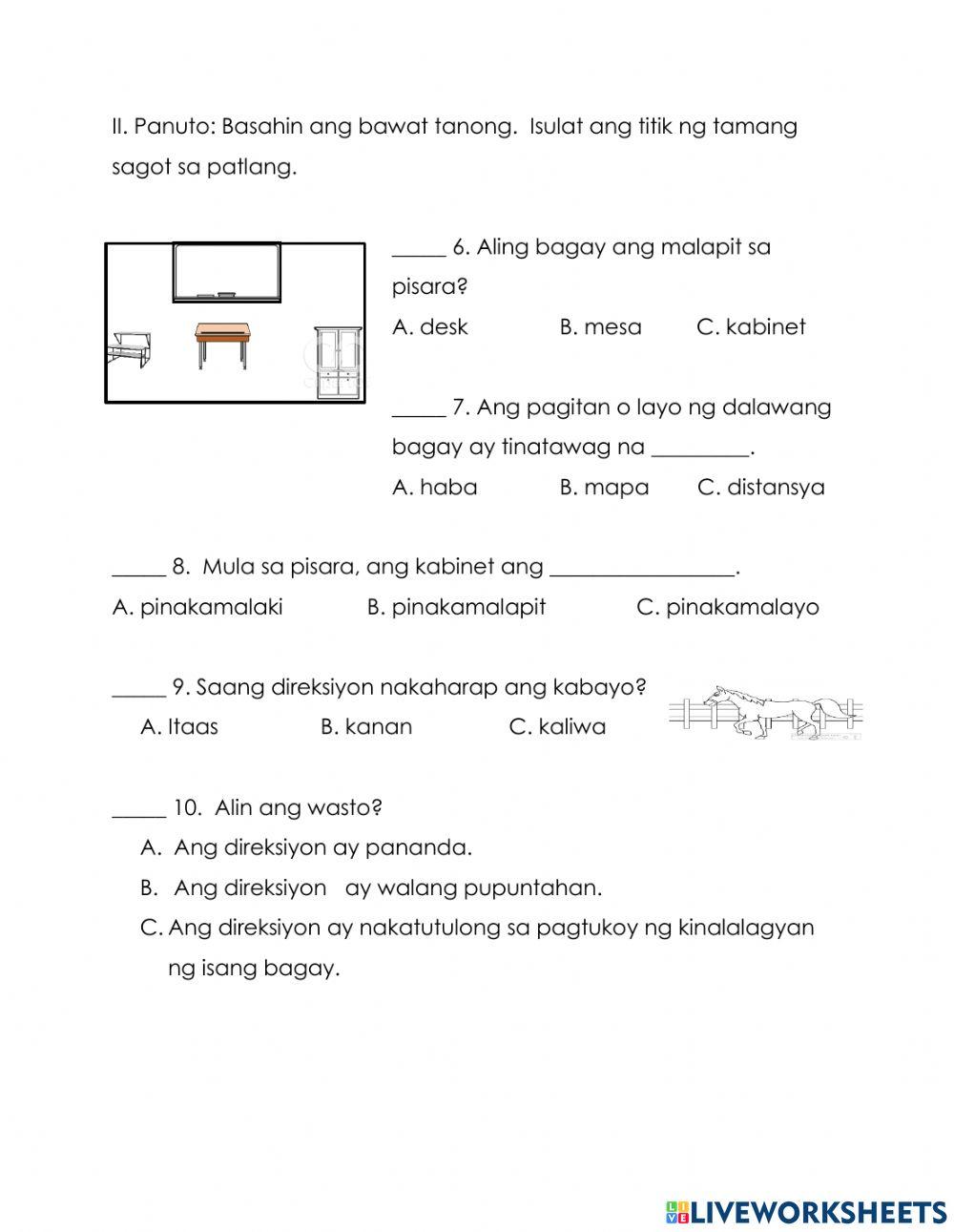 II. Panuto: Basahin ang bawat tanong. Isulat ang titik ng tamang sagot sa patlang.

_____ 6. Aling bagay ang malapit sa pisara?

A. desk B. mesa C. kabinet

_____ 7. Ang pagitan o layo ng dalawang bagay ay tinatawag na _________.

A. haba B. mapa C. distansya

_____ 8. Mula sa pisara, ang kabinet ang _________________.

A. pinakamalaki B. pinakamalapit C. pinakamalayo

_____ 9. Saang direksiyon nakaharap ang kabayo?

A. Itaas B. kanan C. kaliwa

_____ 10. Alin ang wasto?

A. Ang direksiyon ay pananda.

B. Ang direksiyon ay walang pupuntahan.

C. Ang direksiyon ay nakatutulong sa pagtukoy ng kinalalagyan ng isang bagay.

LIVEWORKSHEETS