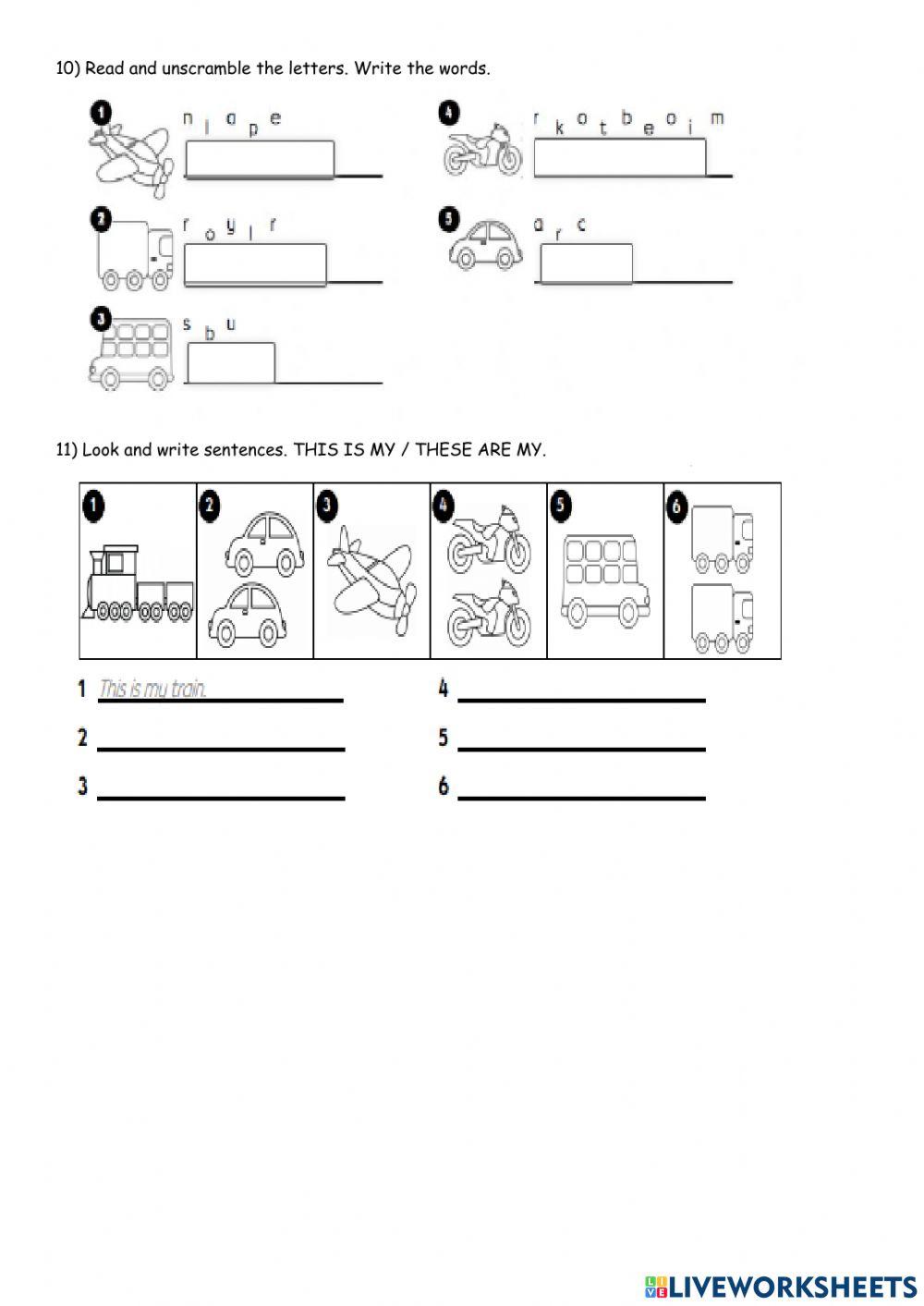 10) Read and unscramble the letters. Write the words.

1 n l a p e

2 r o y l r

3 s b u

4 r k o t b e o i m

5 a r c

11) Look and write sentences. THIS IS MY / THESE ARE MY.

1 2 3 4 5 6

1 This is my train.

2

3

4

5

6

LIVEWORKSHEETS