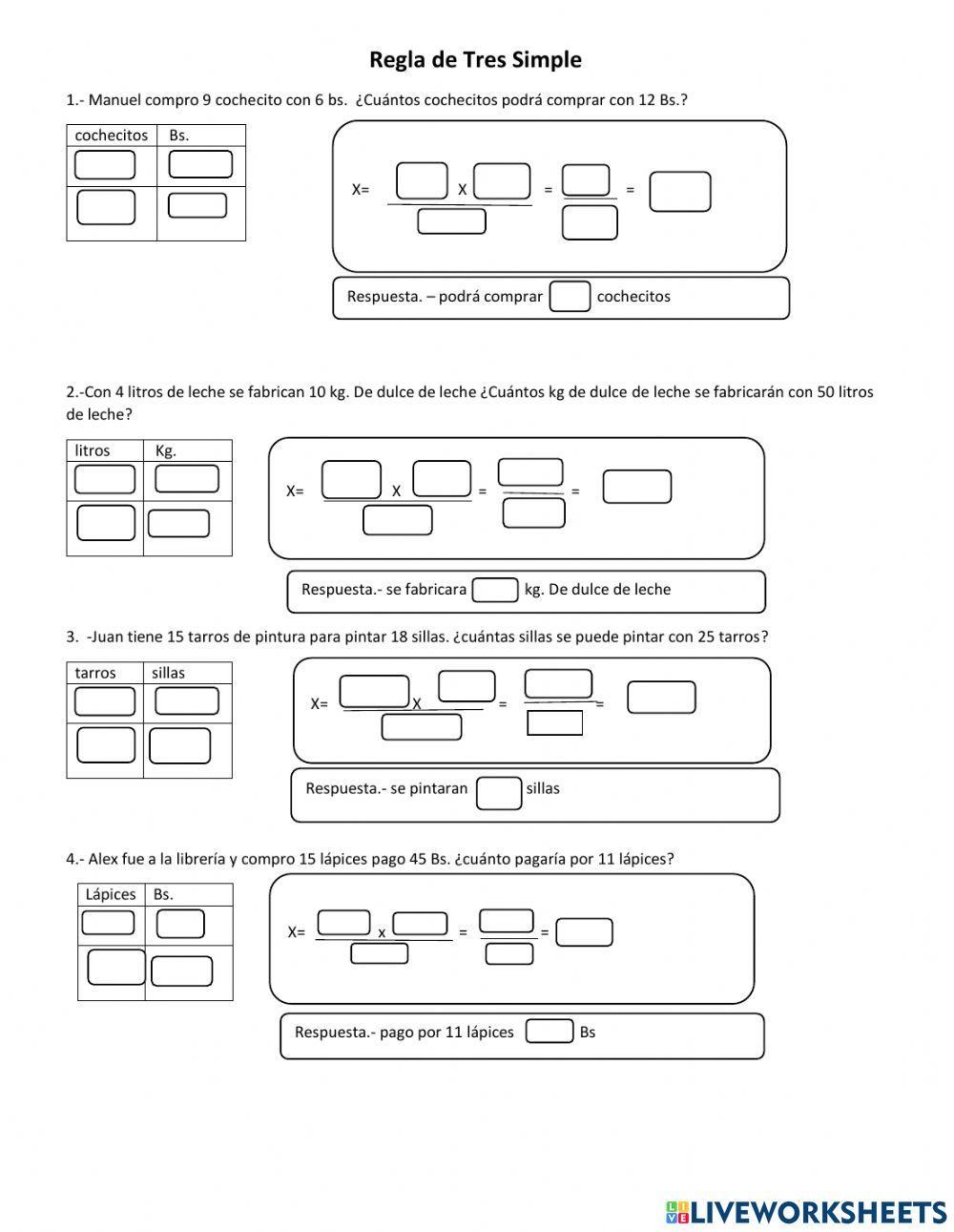 Regla de Tres Simple

1.- Manuel compro 9 cochecito con 6 bs. ¿Cuántos cochecitos podrá comprar con 12 Bs.?

| cochecitos | Bs. |
|---|---|
| | |
| | |

X= X = =

Respuesta. – podrá comprar cochecitos

2.-Con 4 litros de leche se fabrican 10 kg. De dulce de leche ¿Cuántos kg de dulce de leche se fabricarán con 50 litros de leche?

| litros | Kg. |
|---|---|
| | |
| | |

X= X = =

Respuesta.- se fabricara kg. De dulce de leche

3. -Juan tiene 15 tarros de pintura para pintar 18 sillas. ¿cuántas sillas se puede pintar con 25 tarros?

| tarros | sillas |
|---|---|
| | |
| | |

X= X = =

Respuesta.- se pintaran sillas

4.- Alex fue a la librería y compro 15 lápices pago 45 Bs. ¿cuánto pagaría por 11 lápices?

| Lápices | Bs. |
|---|---|
| | |
| | |

X= x = =

Respuesta.- pago por 11 lápices Bs

LIVEWORKSHEETS