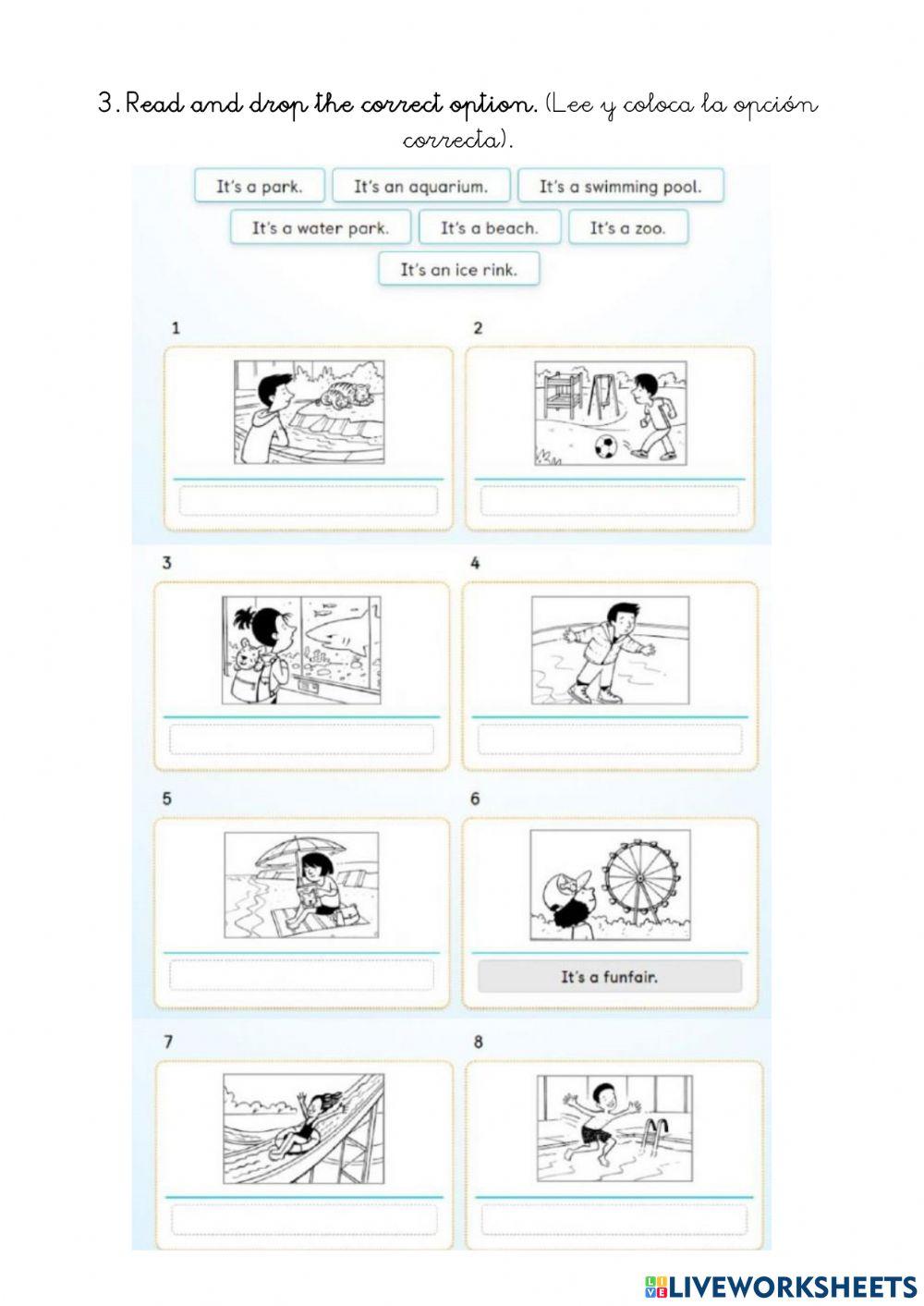 3. Read and drop the correct option. (Lee y coloca la opción correcta).

It's a park. It's an aquarium. It's a swimming pool.

It's a water park. It's a beach. It's a zoo.

It's an ice rink.

1

2

3

4

5

6

It's a funfair.

7

8

LIVEWORKSHEETS