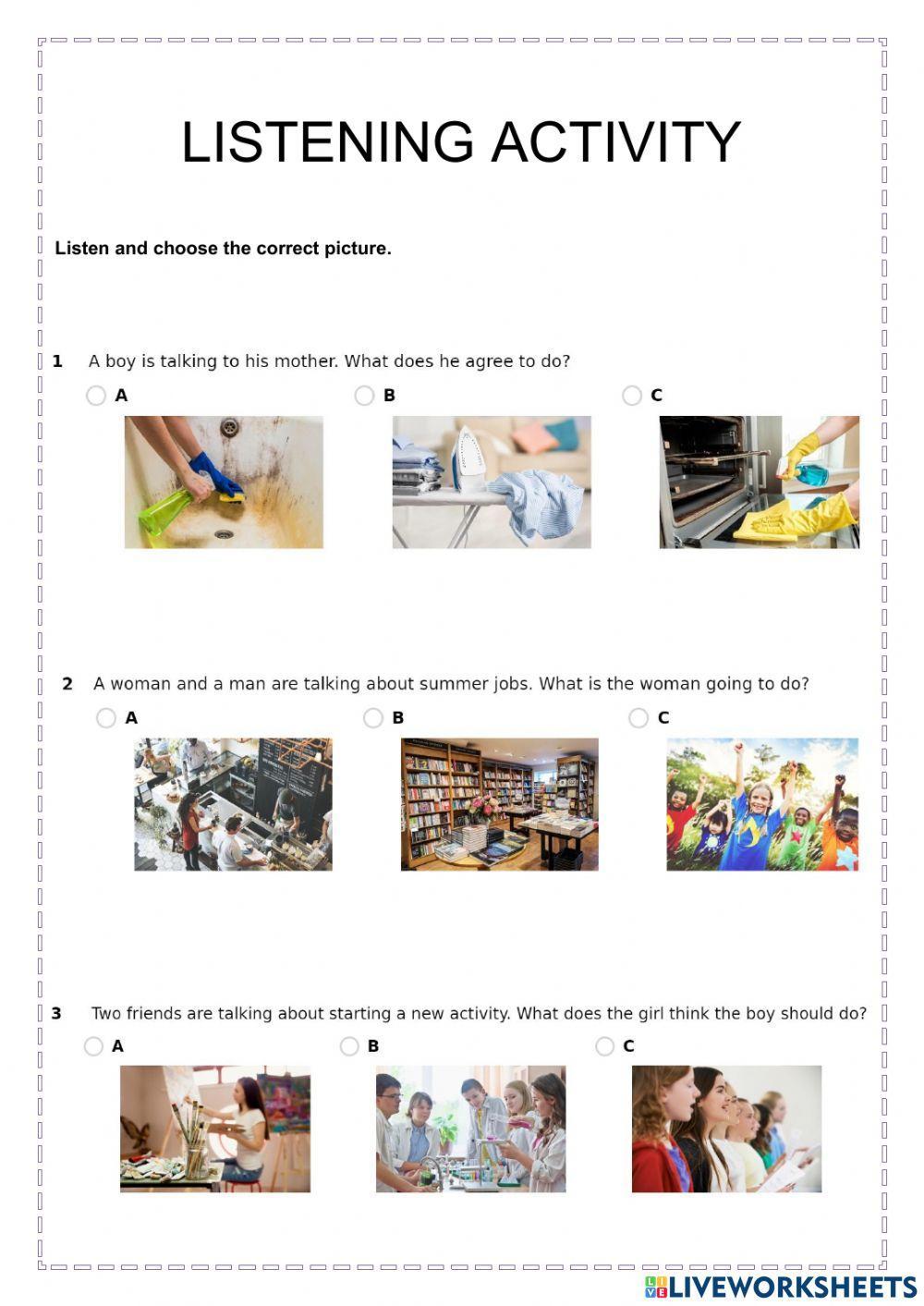 LISTENING ACTIVITY

Listen and choose the correct picture.

1 A boy is talking to his mother. What does he agree to do?

A

B

C

2 A woman and a man are talking about summer jobs. What is the woman going to do?

A

B

C

3 Two friends are talking about starting a new activity. What does the girl think the boy should do?

A

B

C

LIVEWORKSHEETS