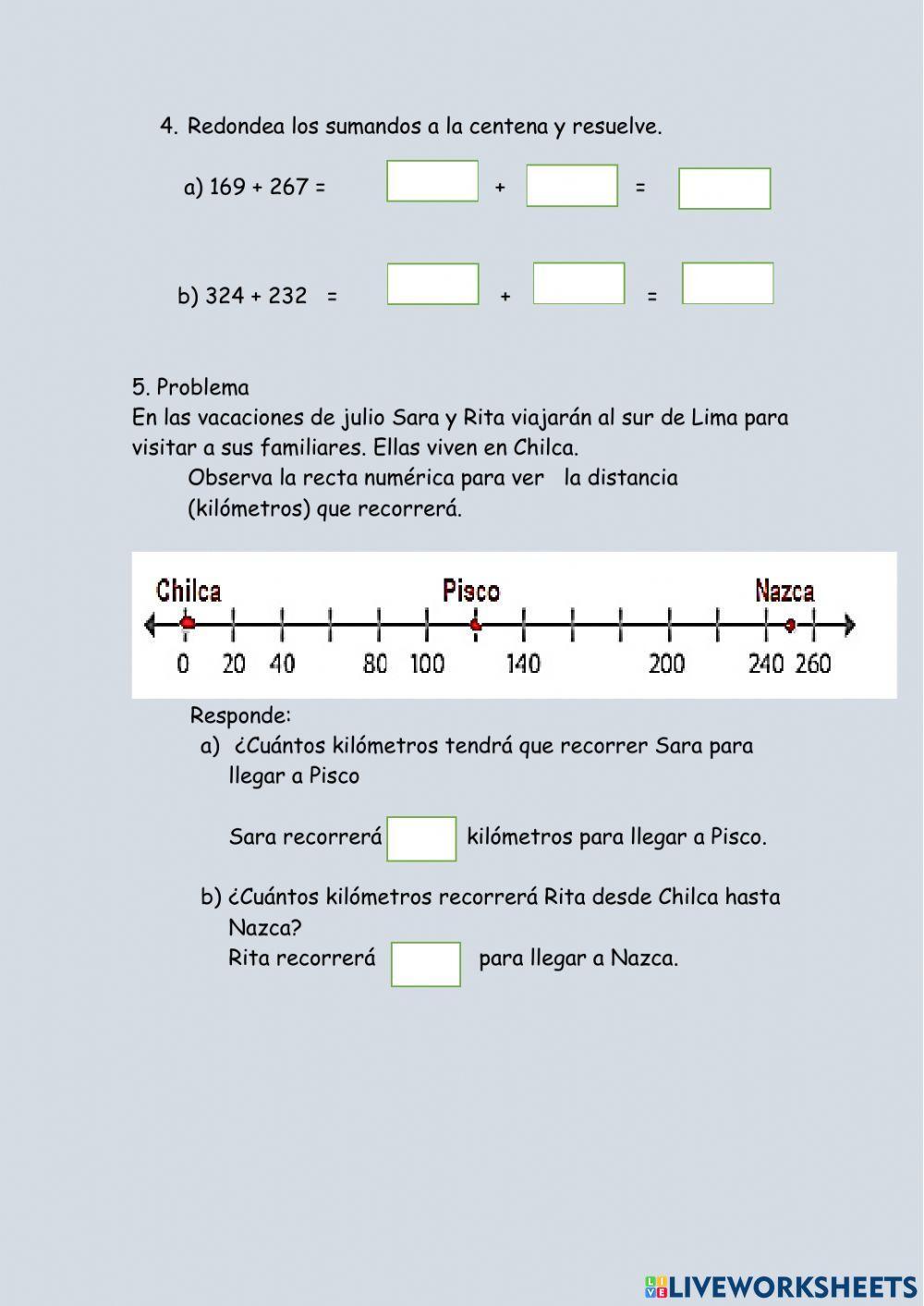 4. Redondea los sumandos a la centena y resuelve.

a) 169 + 267 = + =

b) 324 + 232 = + =

5. Problema
En las vacaciones de julio Sara y Rita viajarán al sur de Lima para visitar a sus familiares. Ellas viven en Chilca.
Observa la recta numérica para ver la distancia (kilómetros) que recorrerá.

Chilca Pisco Nazca
0 20 40 80 100 140 200 240 260

Responde:
a) ¿Cuántos kilómetros tendrá que recorrer Sara para llegar a Pisco

Sara recorrerá kilómetros para llegar a Pisco.

b) ¿Cuántos kilómetros recorrerá Rita desde Chilca hasta Nazca?
Rita recorrerá para llegar a Nazca.

LIVEWORKSHEETS