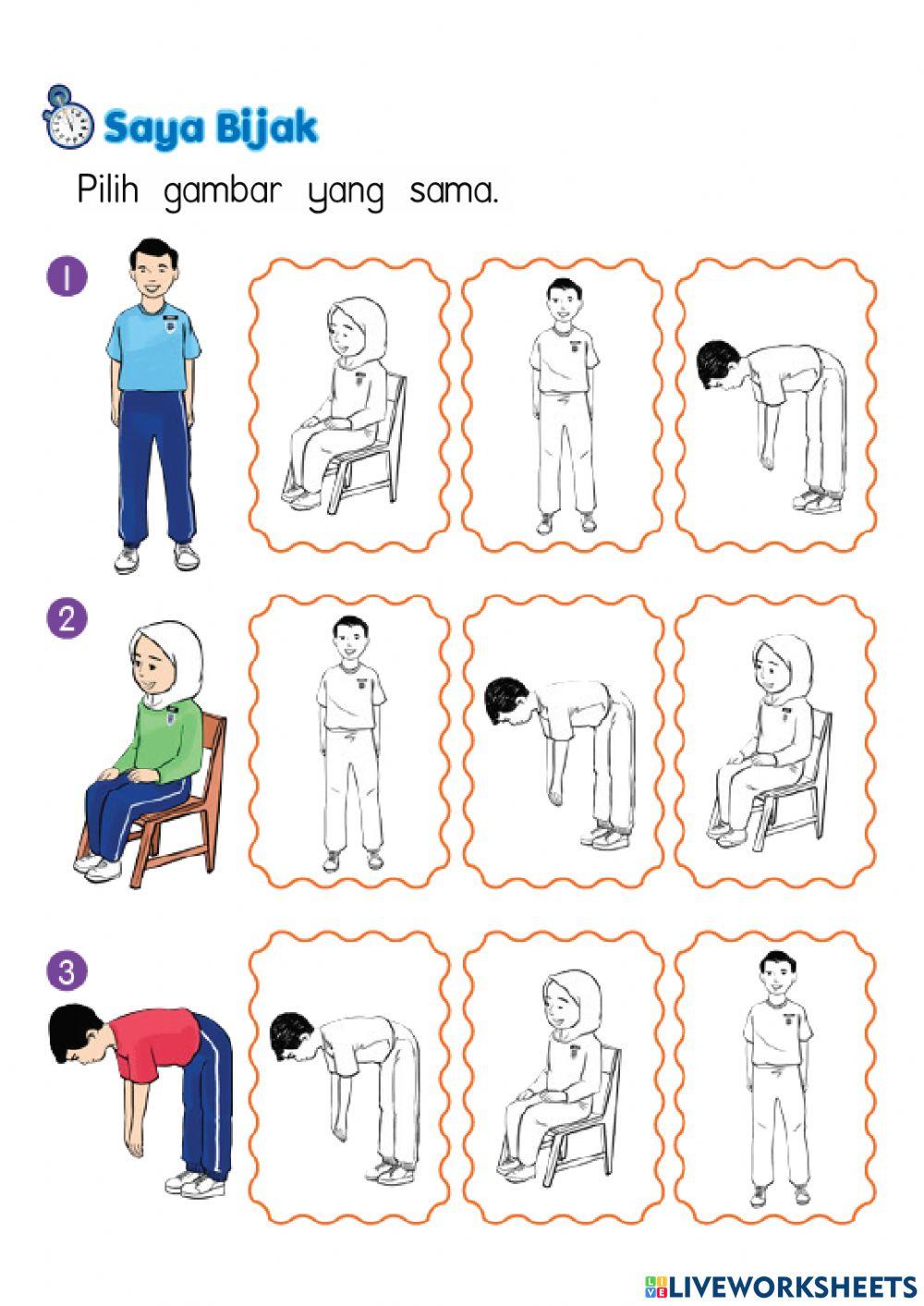 Saya Bijak

Pilih gambar yang sama.

1

2

3

LIVEWORKSHEETS