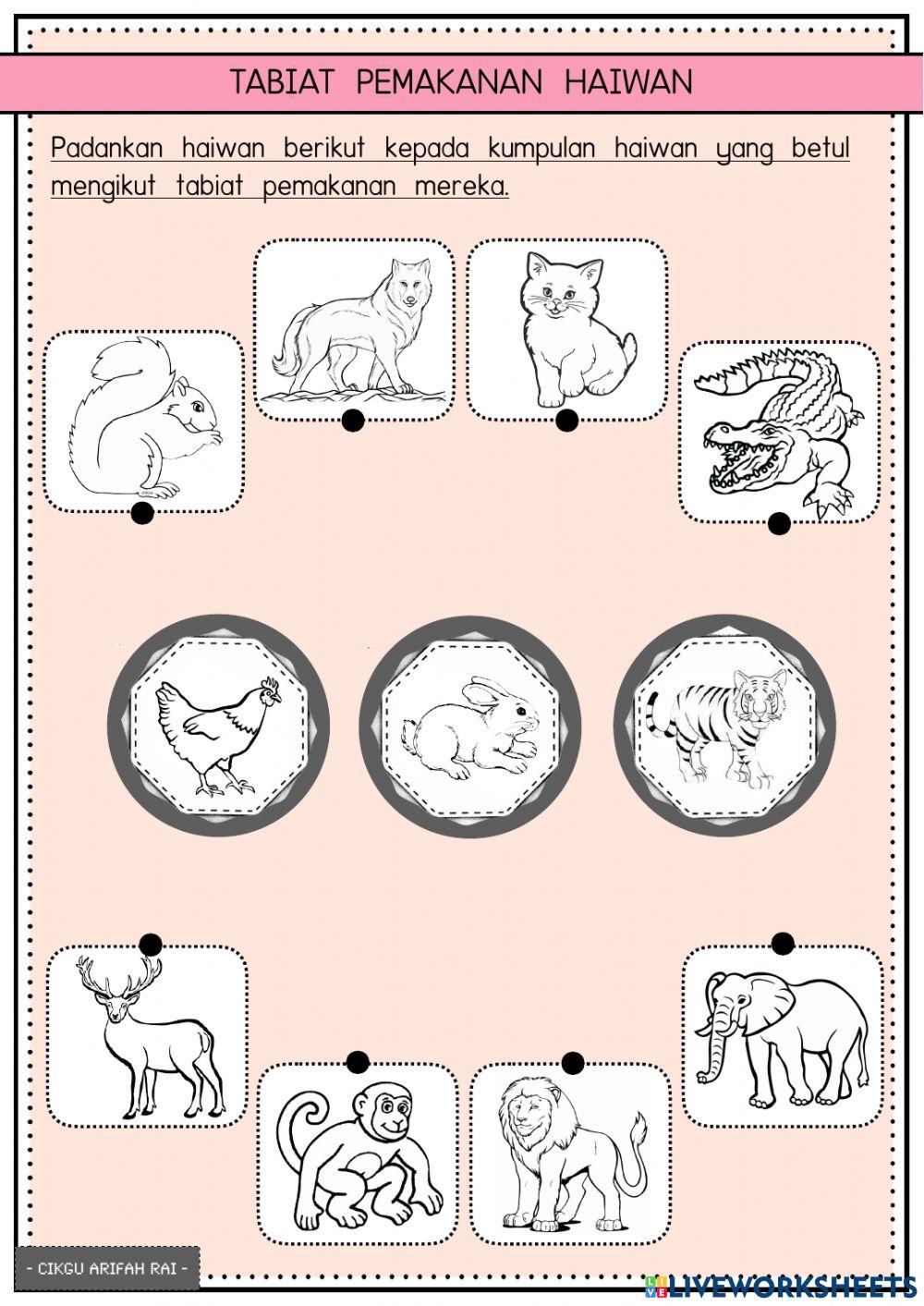 TABIAT PEMAKANAN HAIWAN

Padankan haiwan berikut kepada kumpulan haiwan yang betul mengikut tabiat pemakanan mereka.

- CIKGU ARIFAH RAI -

LIVEWORKSHEETS