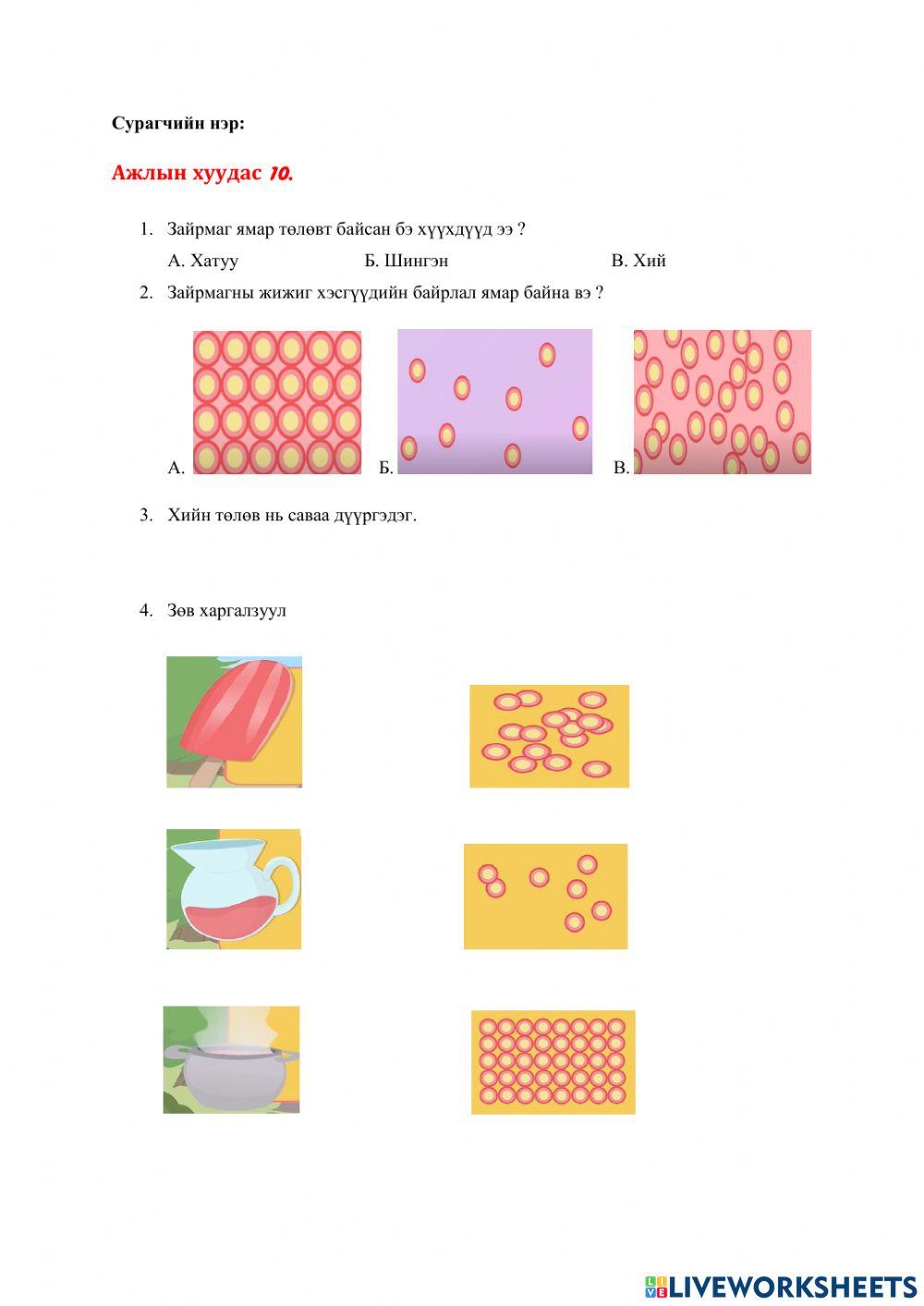 Сурагчийн нэр:

Ажлын хуудас 10.

1. Зайрмаг ямар төлөвт байсан бэ хүүхдүүд ээ ?

А. Хатуу Б. Шингэн В. Хий

2. Зайрмагны жижиг хэсгүүдийн байрлал ямар байна вэ ?

А. Б. В.

3. Хийн төлөв нь саваа дүүргэдэг.

4. Зөв харгалзуул

LIVEWORKSHEETS