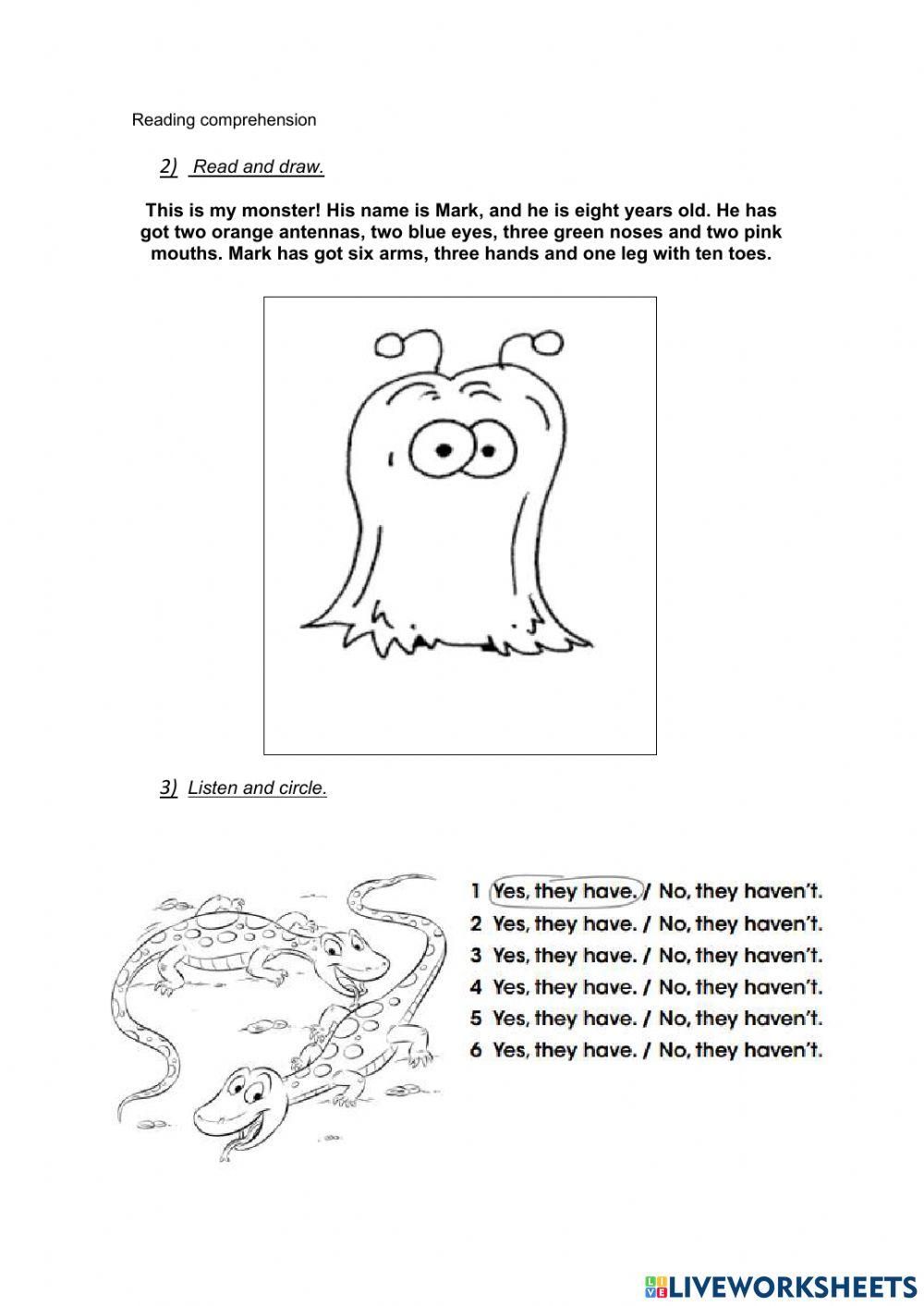 Reading comprehension

2) Read and draw.

This is my monster! His name is Mark, and he is eight years old. He has got two orange antennas, two blue eyes, three green noses and two pink mouths. Mark has got six arms, three hands and one leg with ten toes.

3) Listen and circle.

1 Yes, they have. / No, they haven't.
2 Yes, they have. / No, they haven't.
3 Yes, they have. / No, they haven't.
4 Yes, they have. / No, they haven't.
5 Yes, they have. / No, they haven't.
6 Yes, they have. / No, they haven't.

LIVEWORKSHEETS