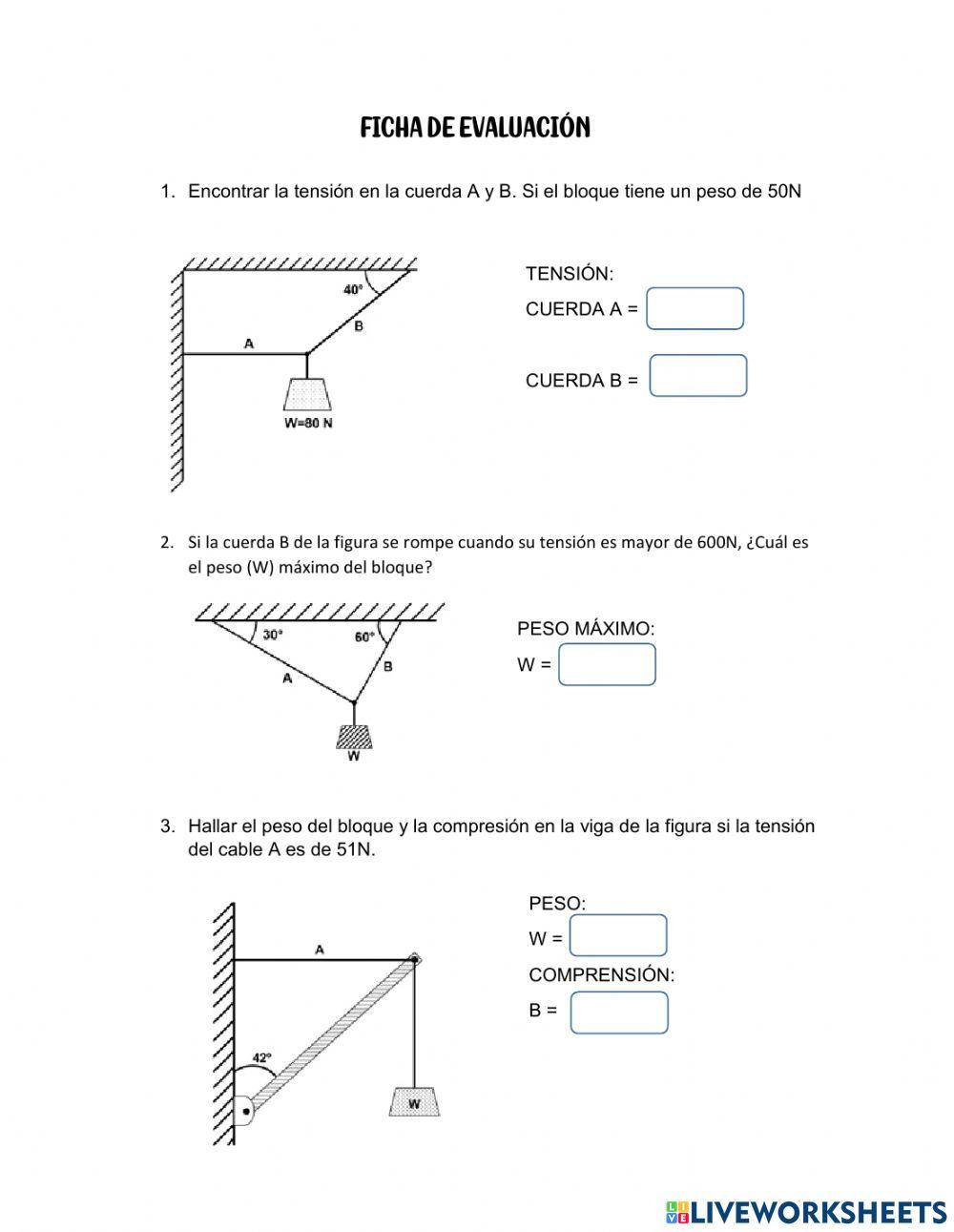 FICHA DE EVALUACIÓN

1. Encontrar la tensión en la cuerda A y B. Si el bloque tiene un peso de 50N

40°
B
A
W=80 N

TENSIÓN:
CUERDA A =

CUERDA B =

2. Si la cuerda B de la figura se rompe cuando su tensión es mayor de 600N, ¿Cuál es el peso (W) máximo del bloque?

30°
60°
A
B
W

PESO MÁXIMO:
W =

3. Hallar el peso del bloque y la compresión en la viga de la figura si la tensión del cable A es de 51N.

A
42°
W

PESO:
W =
COMPRENSIÓN:
B =

LIVEWORKSHEETS