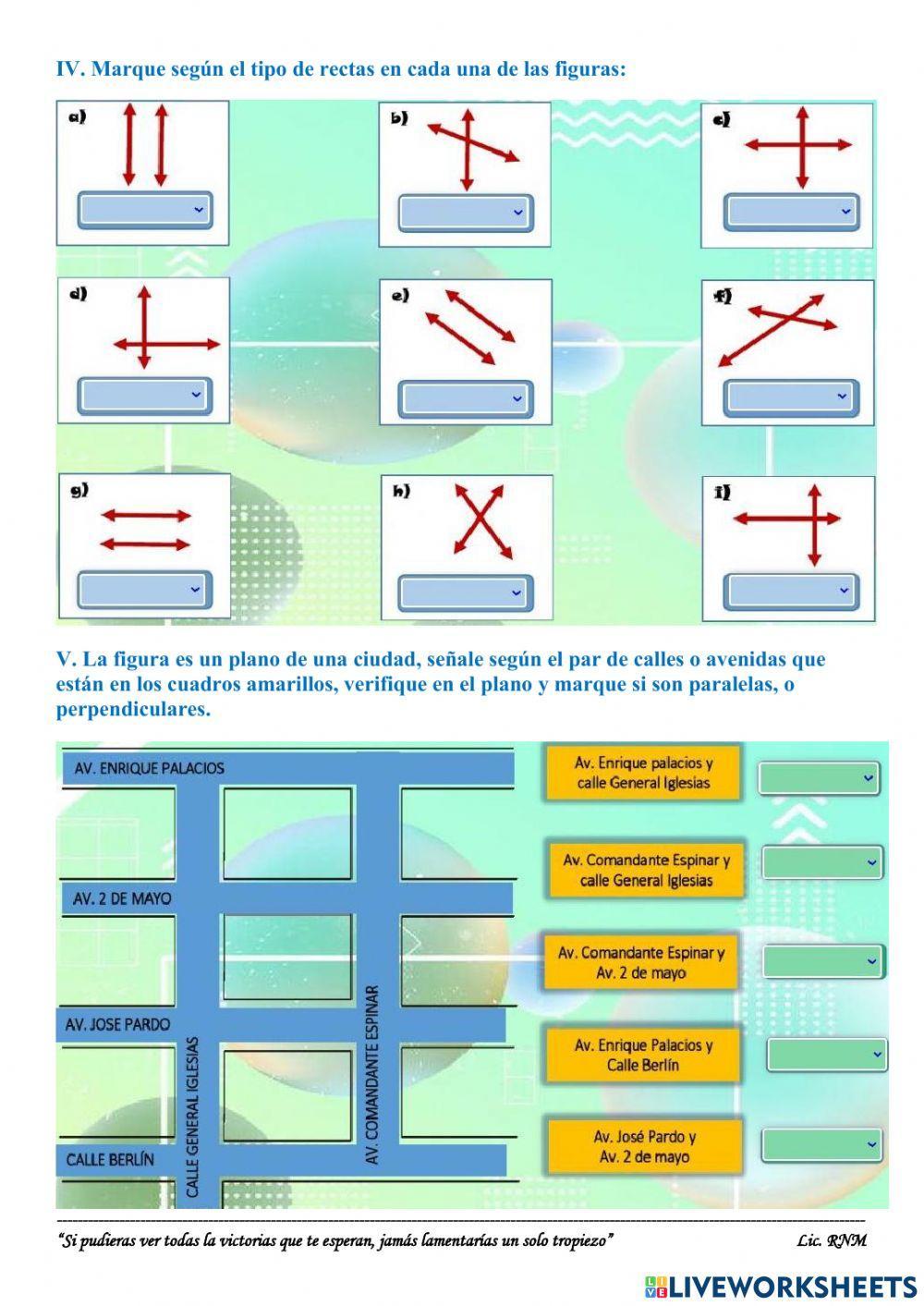 IV. Marque según el tipo de rectas en cada una de las figuras:

a)

b)

c)

d)

e)

f)

g)

h)

i)

V. La figura es un plano de una ciudad, señale según el par de calles o avenidas que están en los cuadros amarillos, verifique en el plano y marque si son paralelas, o perpendiculares.

AV. ENRIQUE PALACIOS

AV. 2 DE MAYO

AV. JOSE PARDO

CALLE BERLÍN

CALLE GENERAL IGLESIAS

AV. COMANDANTE ESPINAR

Av. Enrique palacios y calle General Iglesias

Av. Comandante Espinar y calle General Iglesias

Av. Comandante Espinar y Av. 2 de mayo

Av. Enrique Palacios y Calle Berlín

Av. José Pardo y Av. 2 de mayo

"Si pudieras ver todas la victorias que te esperan, jamás lamentarías un solo tropiezo" Lic. RNM

LIVEWORKSHEETS