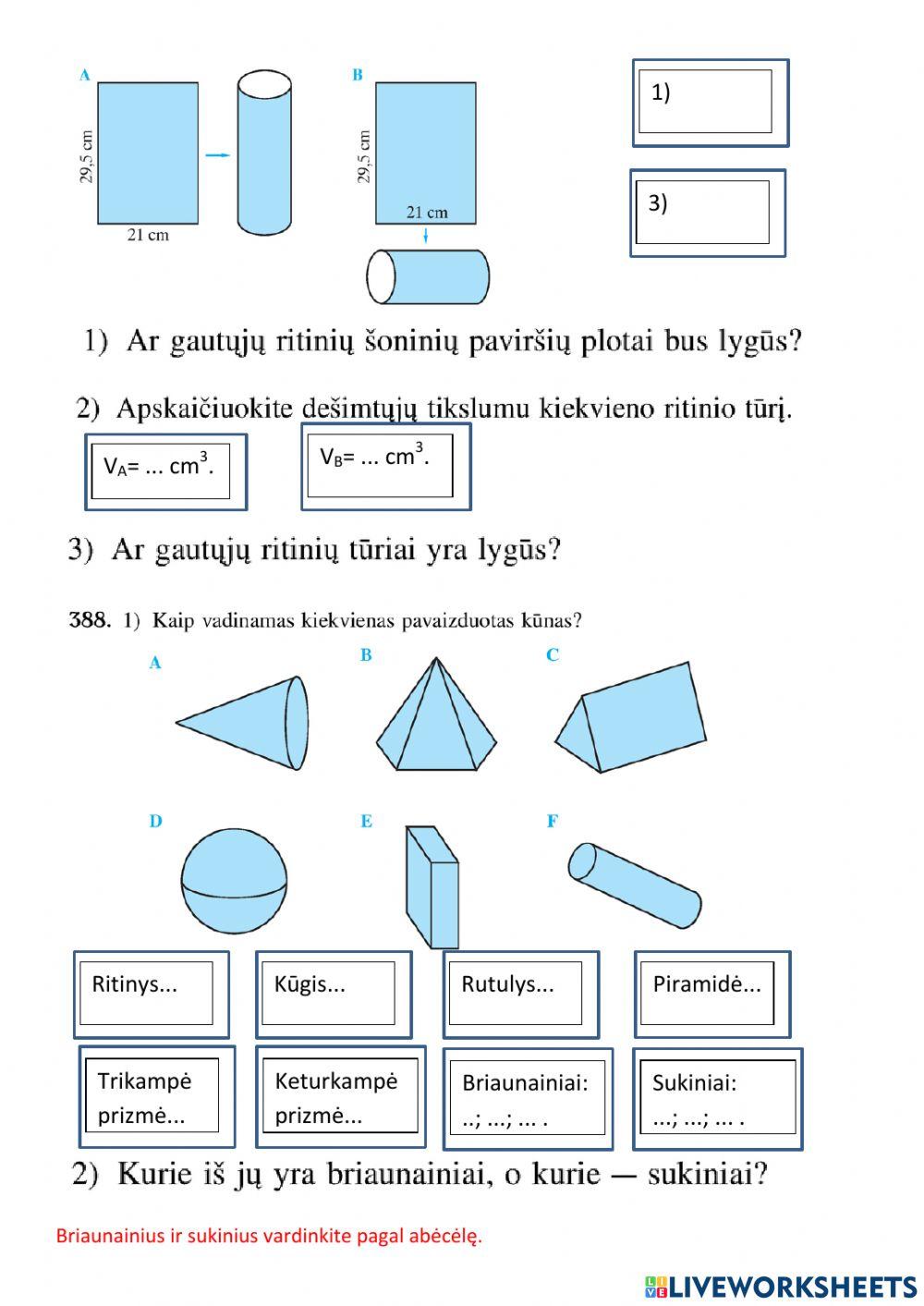 A

29,5 cm

21 cm

B

29,5 cm

21 cm

1)

3)

1) Ar gautųjų ritinių šoninių paviršių plotai bus lygūs?

2) Apskaičiuokite dešimtųjų tikslumu kiekvieno ritinio tūrį.

$V_A$= ... $cm^3$.

$V_B$= ... $cm^3$.

3) Ar gautųjų ritinių tūriai yra lygūs?

388. 1) Kaip vadinamas kiekvienas pavaizduotas kūnas?

A

B

C

D

E

F

Ritinys...

Kūgis...

Rutulys...

Piramidė...

Trikampė prizmė...

Keturkampė prizmė...

Briaunainiai: ..; ...; ... .

Sukiniai: ...; ...; ... .

2) Kurie iš jų yra briaunainiai, o kurie — sukiniai?

Briaunainius ir sukinius vardinkite pagal abėcėlę.

LIVEWORKSHEETS