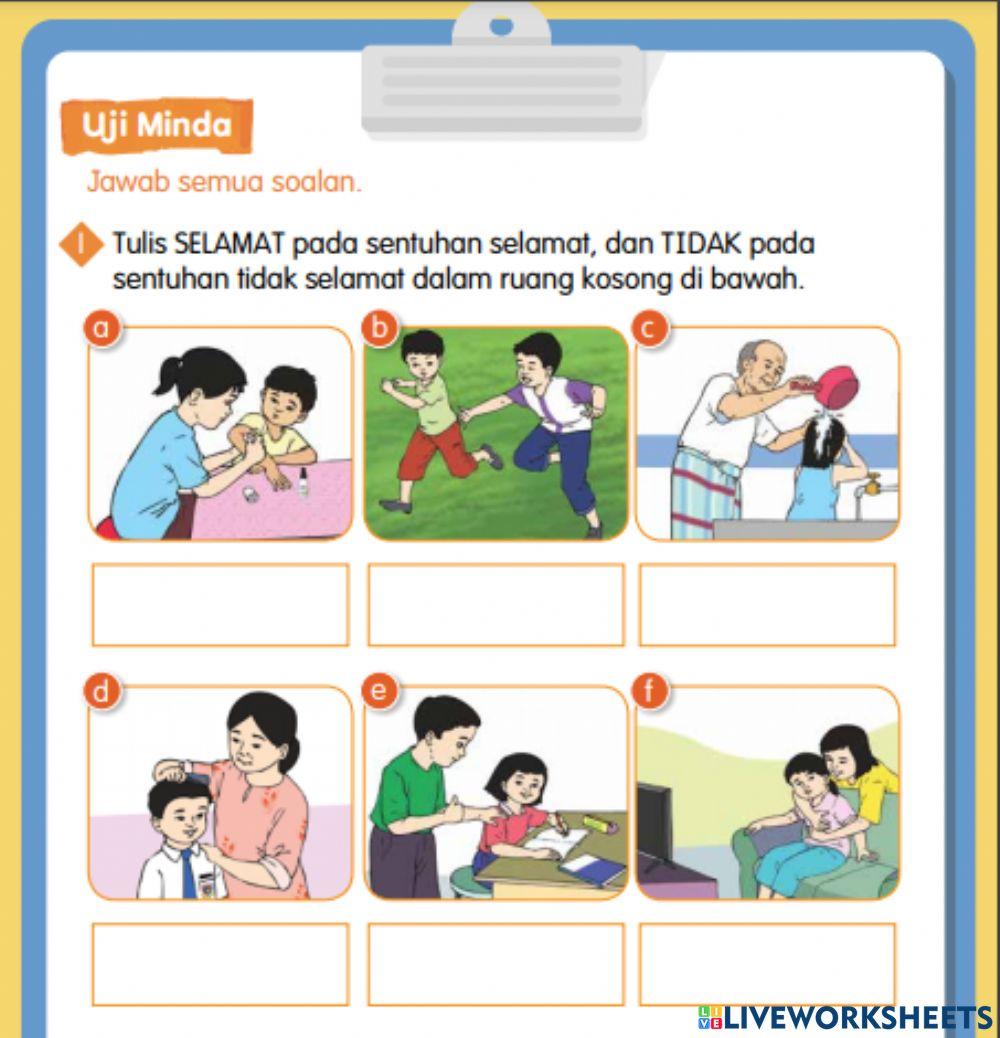 Uji Minda

Jawab semua soalan.

1 Tulis SELAMAT pada sentuhan selamat, dan TIDAK pada sentuhan tidak selamat dalam ruang kosong di bawah.

a

b

c

d

e

f

LIVEWORKSHEETS