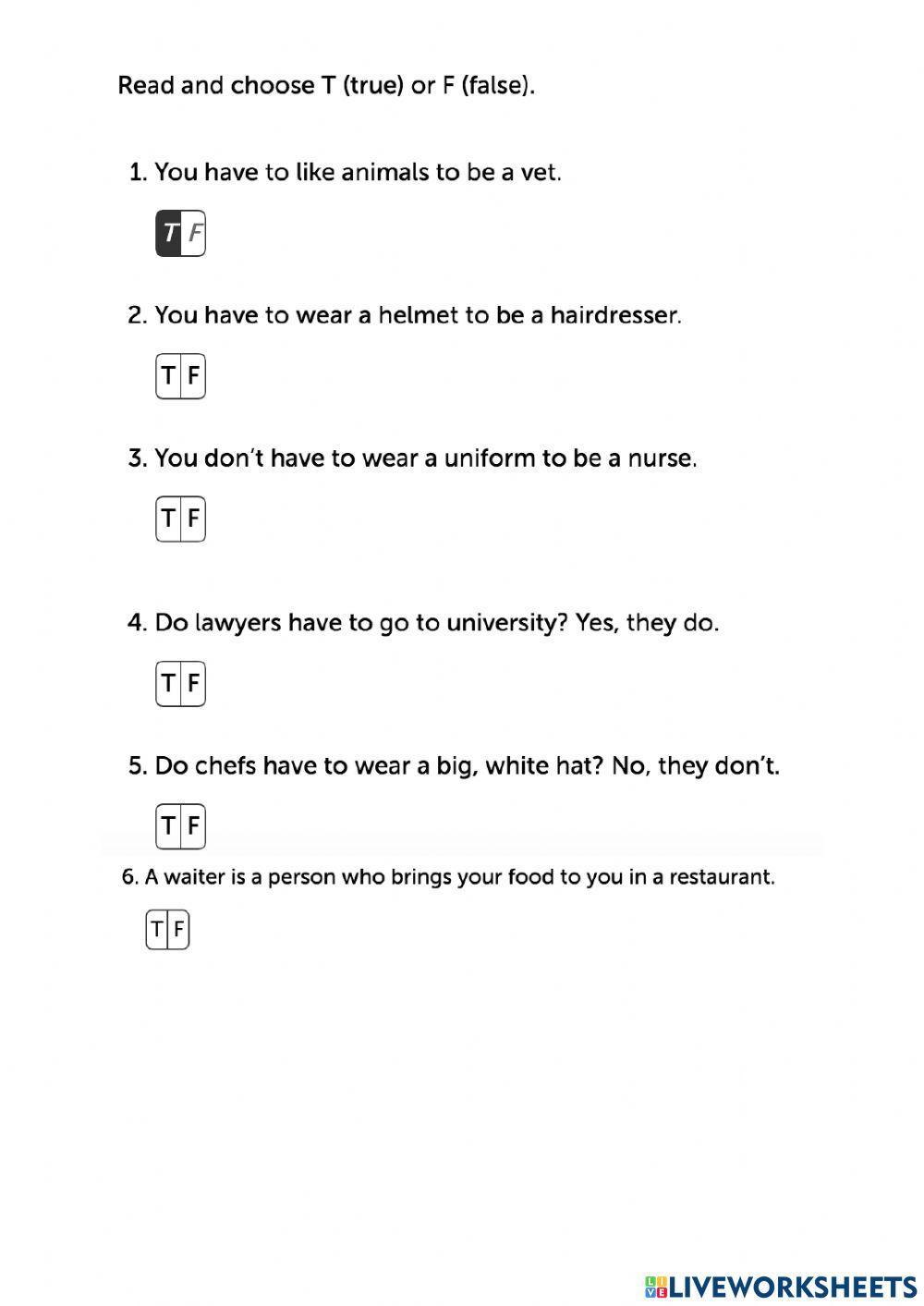 Read and choose T (true) or F (false).

1. You have to like animals to be a vet.

T F

2. You have to wear a helmet to be a hairdresser.

T F

3. You don't have to wear a uniform to be a nurse.

T F

4. Do lawyers have to go to university? Yes, they do.

T F

5. Do chefs have to wear a big, white hat? No, they don't.

T F

6. A waiter is a person who brings your food to you in a restaurant.

T F

LIVEWORKSHEETS